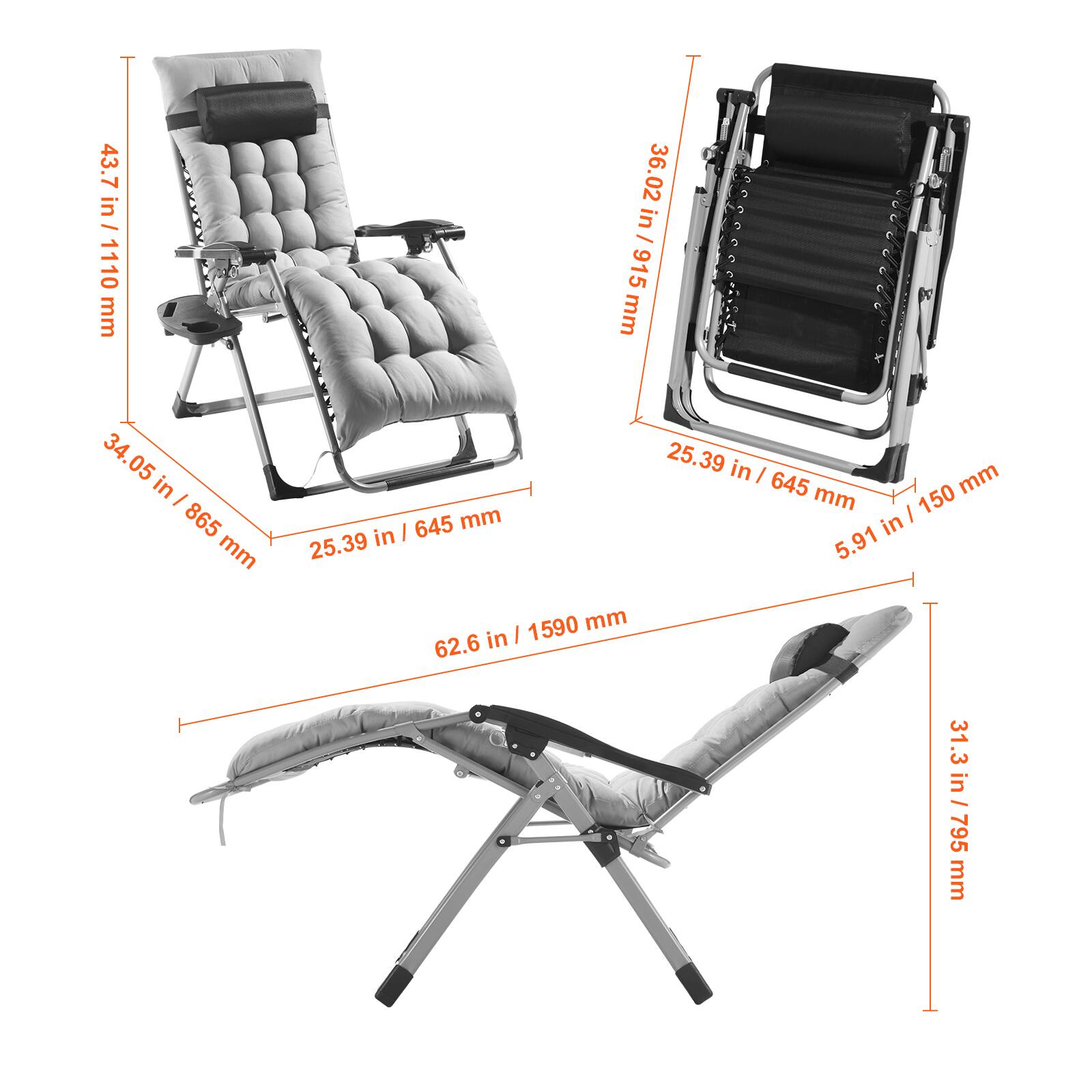 43.7 in / 1110 mm

34.05 in / 865 mm

25.39 in / 645 mm

36.02 in / 915 mm

25.39 in / 645 mm

5.91 in / 150 mm

62.6 in / 1590 mm

31.3 in / 795 mm