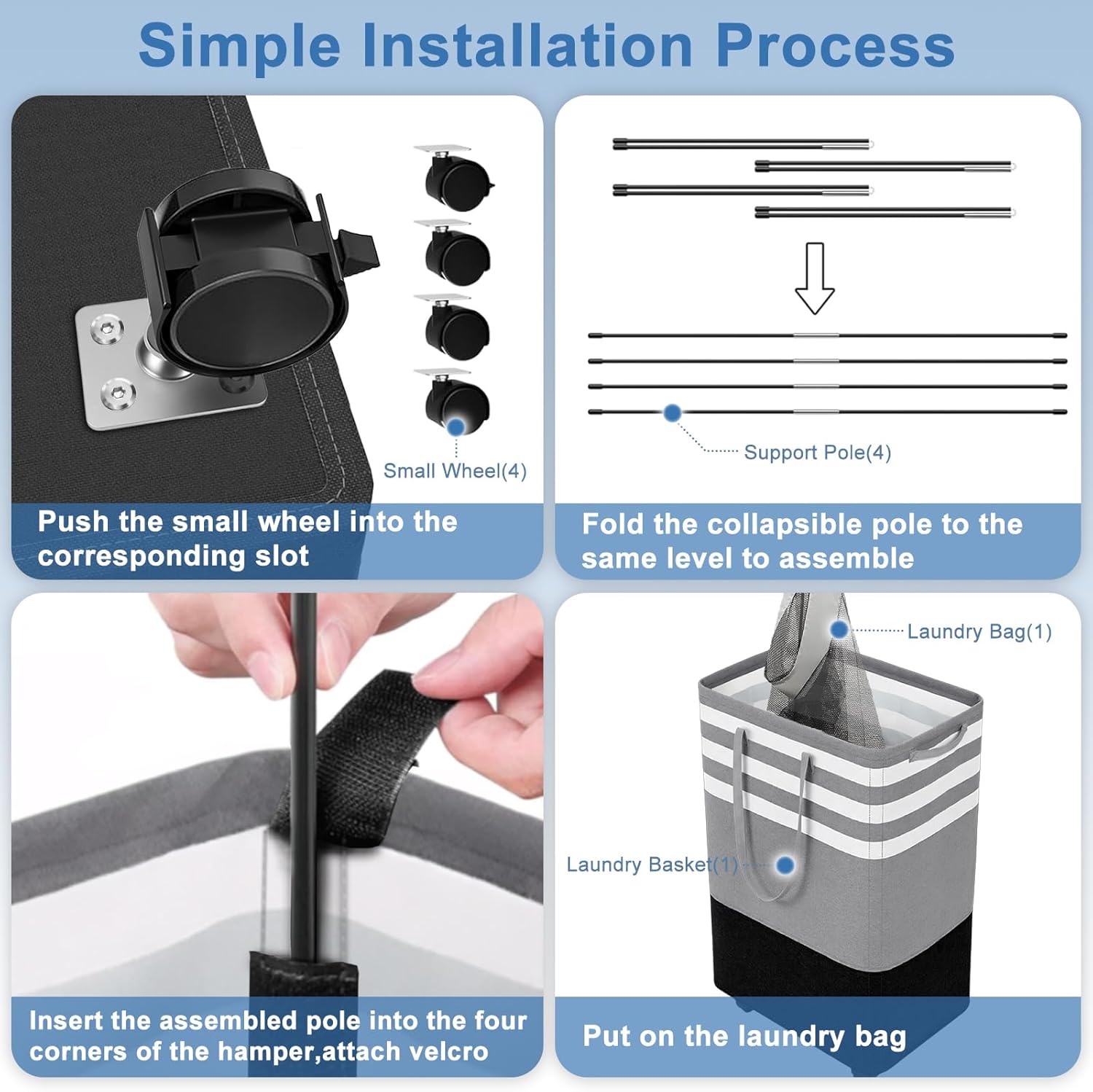 Simple Installation Process

Small Wheel(4)

Push the small wheel into the corresponding slot

Support Pole(4)

Fold the collapsible pole to the same level to assemble

Insert the assembled pole into the four corners of the hamper,attach velcro

Laundry Bag(1)

Laundry Basket(1)

Put on the laundry bag