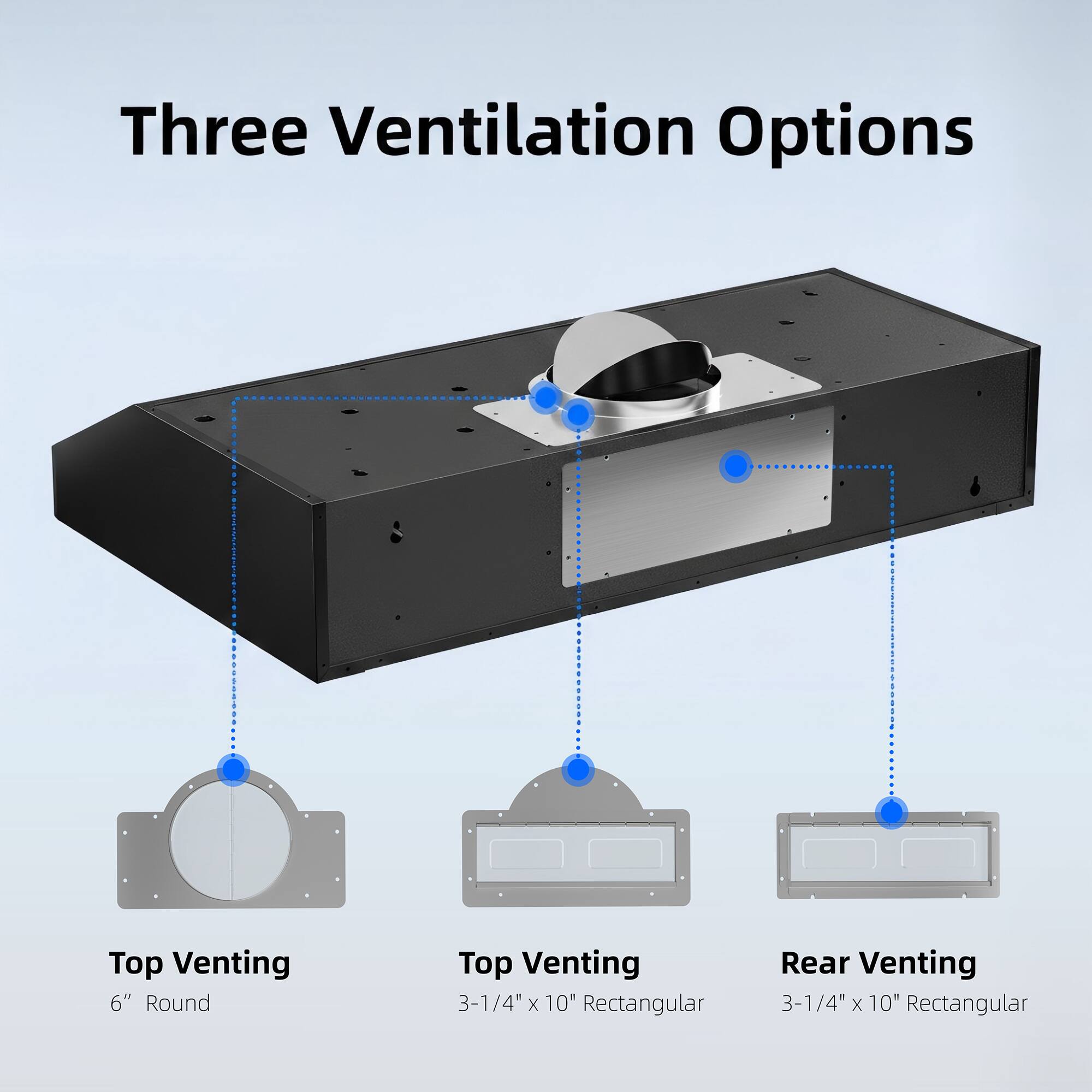 Three Ventilation Options

Top Venting
6” Round

Top Venting
3-1/4" x 10" Rectangular

Rear Venting
3-1/4" x 10" Rectangular