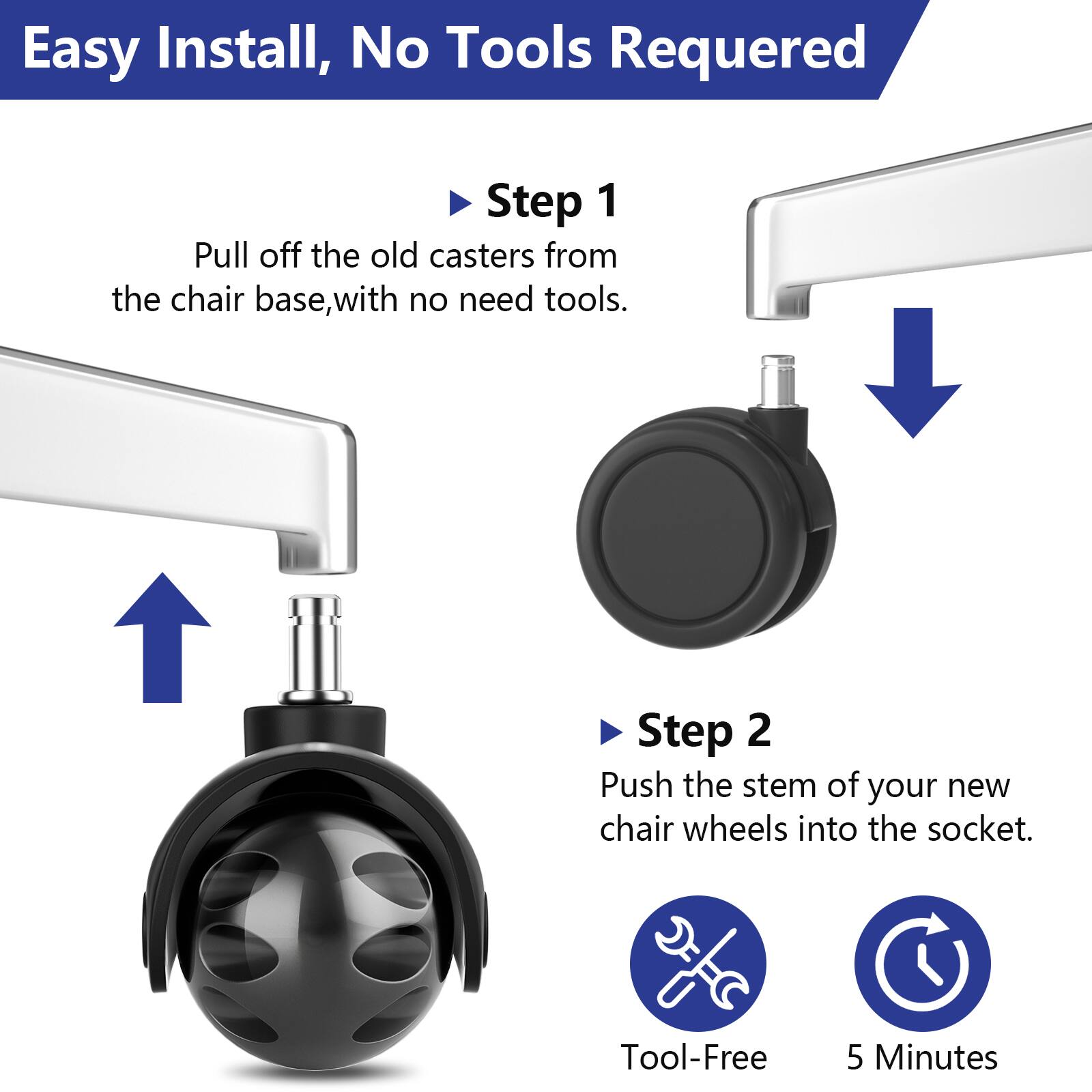 Easy Install, No Tools Requered

Step 1
Pull off the old casters from the chair base,with no need tools.

Step 2
Push the stem of your new chair wheels into the socket.

Tool-Free

5 Minutes