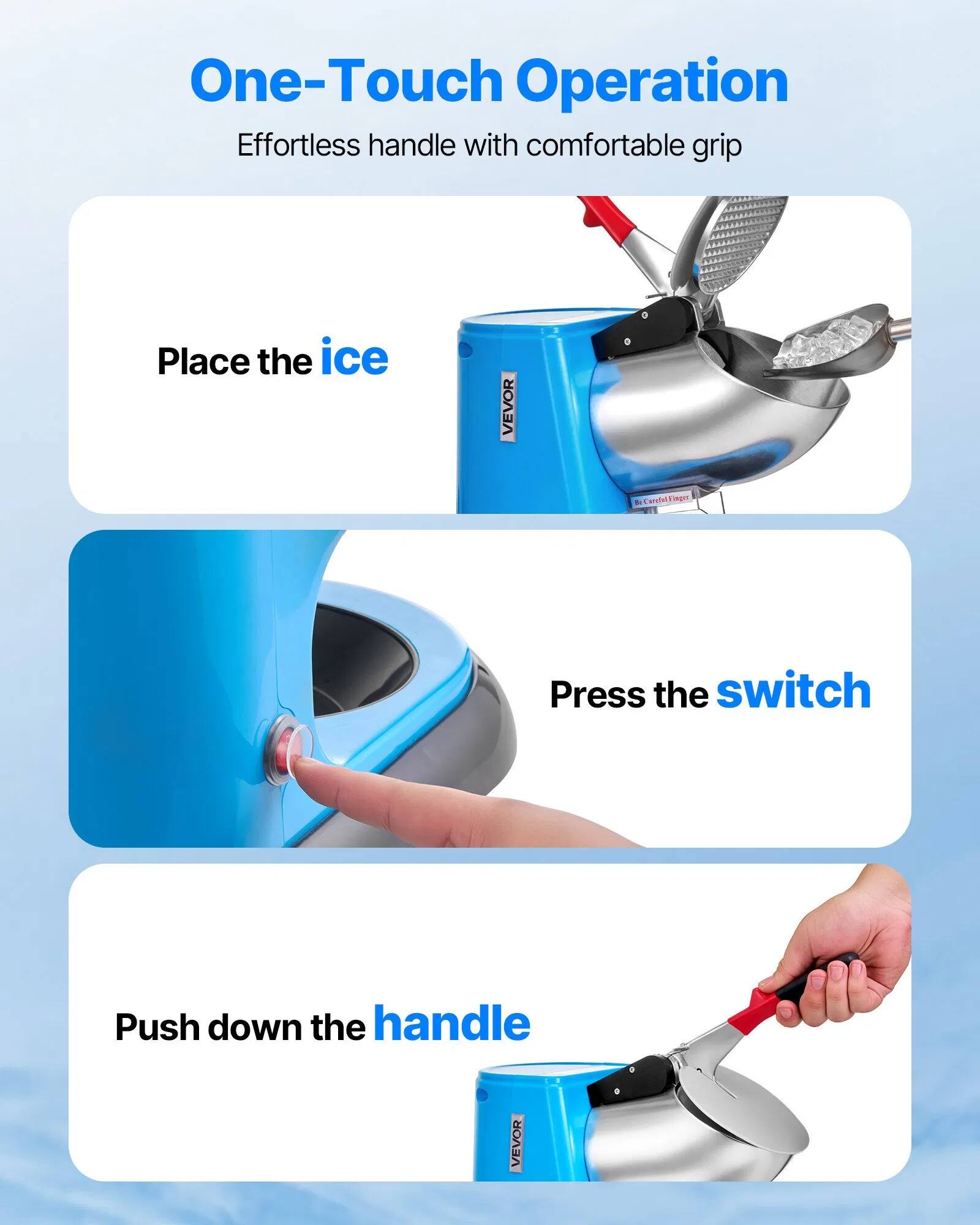 One-Touch Operation

Effortless handle with comfortable grip

Place the ice

VEVOR

Be Careful Finger

Press the switch

Push down the handle

VEVOR