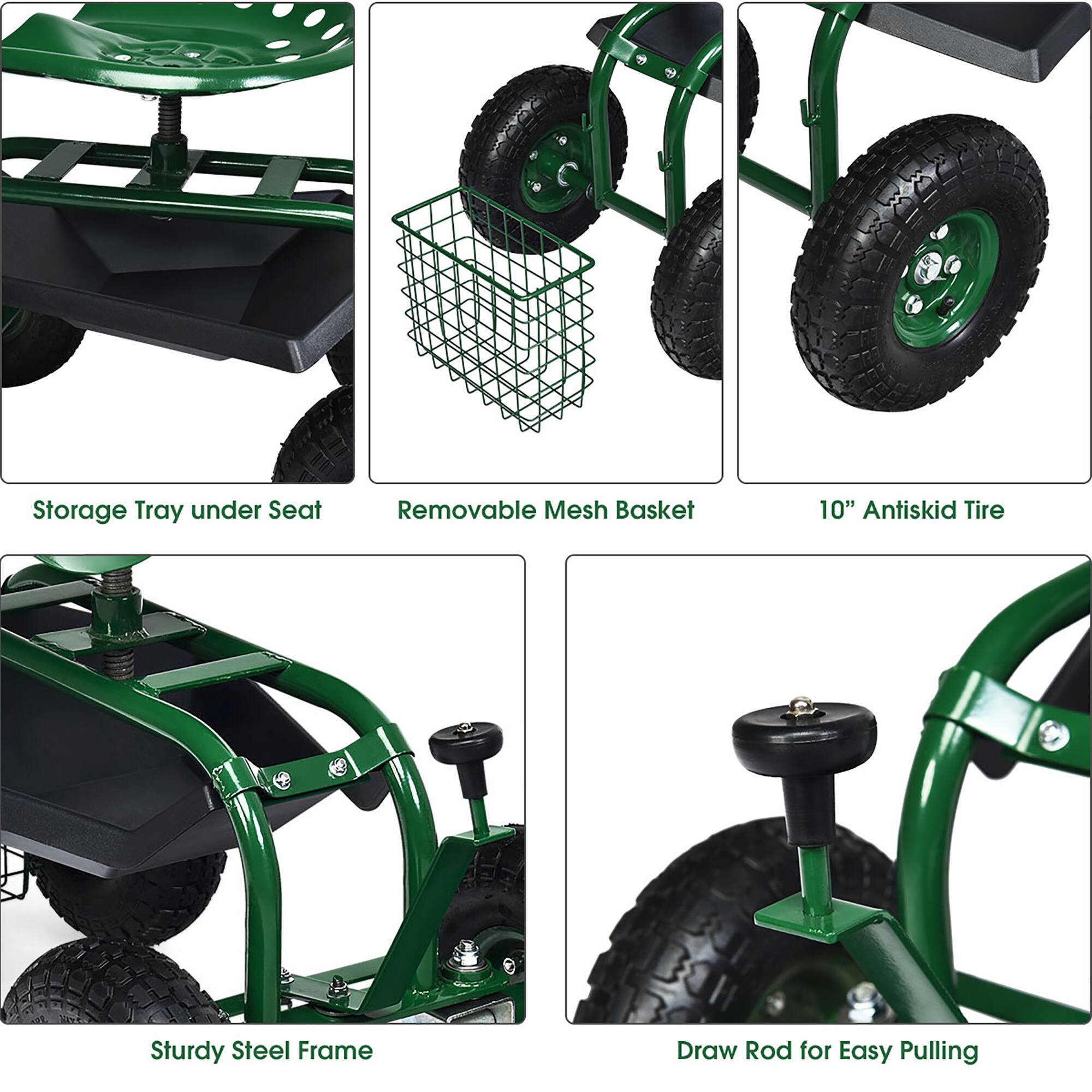 Storage Tray under Seat

Removable Mesh Basket

10” Antiskid Tire

Sturdy Steel Frame

Draw Rod for Easy Pulling