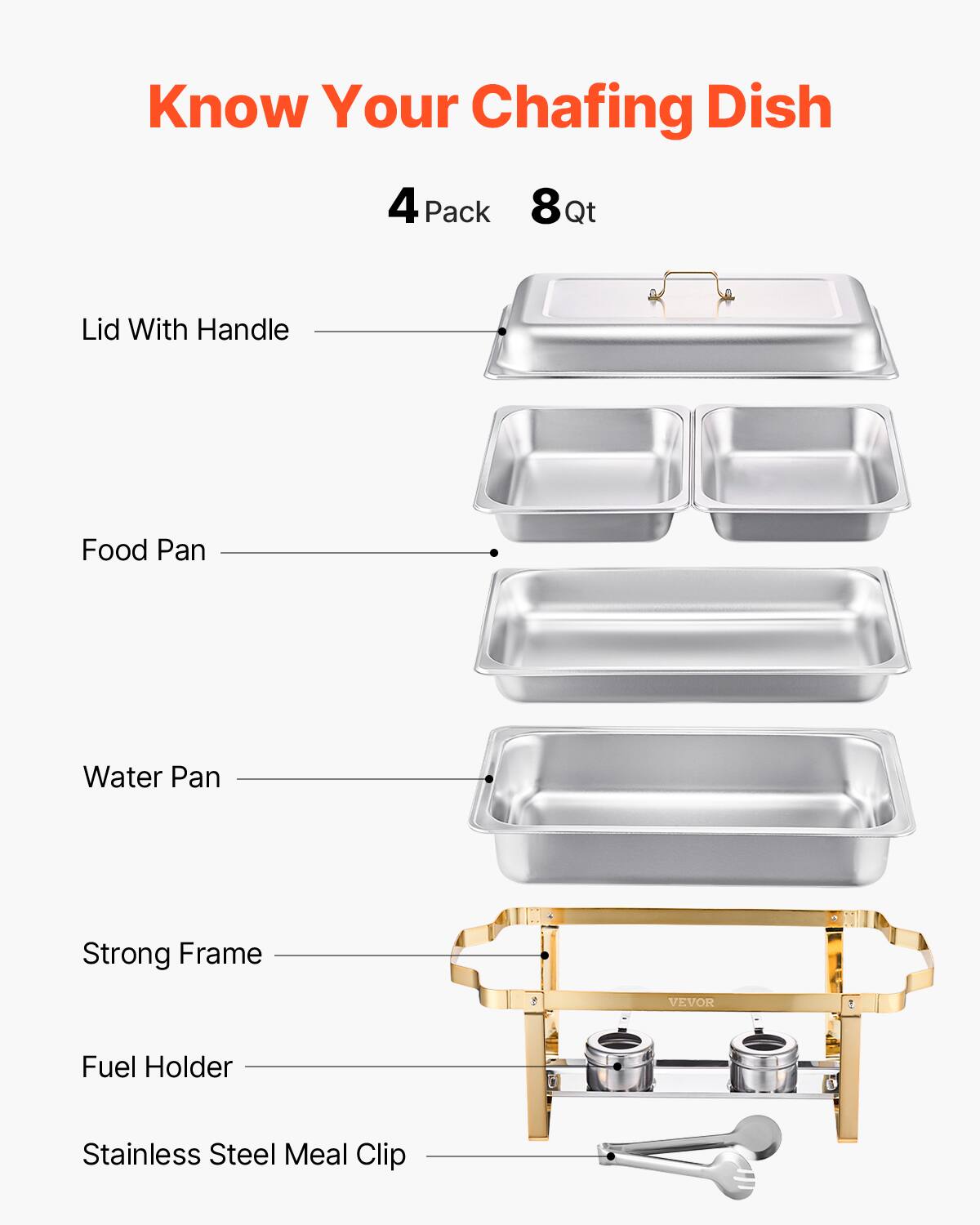 Know Your Chafing Dish

4 Pack 8 Qt

Lid With Handle

Food Pan

Water Pan

Strong Frame

VEVOR

Fuel Holder

Stainless Steel Meal Clip