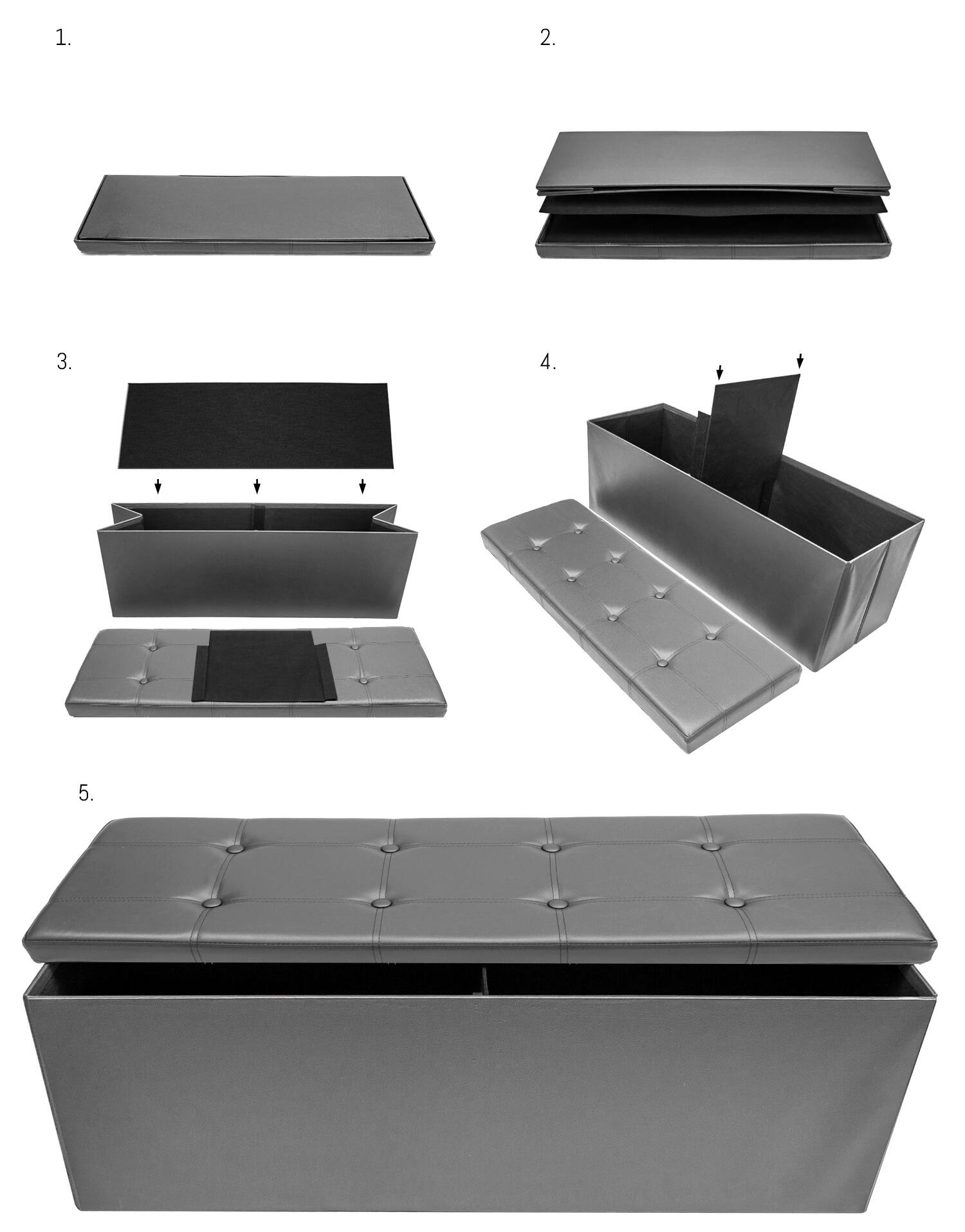 1.

2.

3.

4.

5.