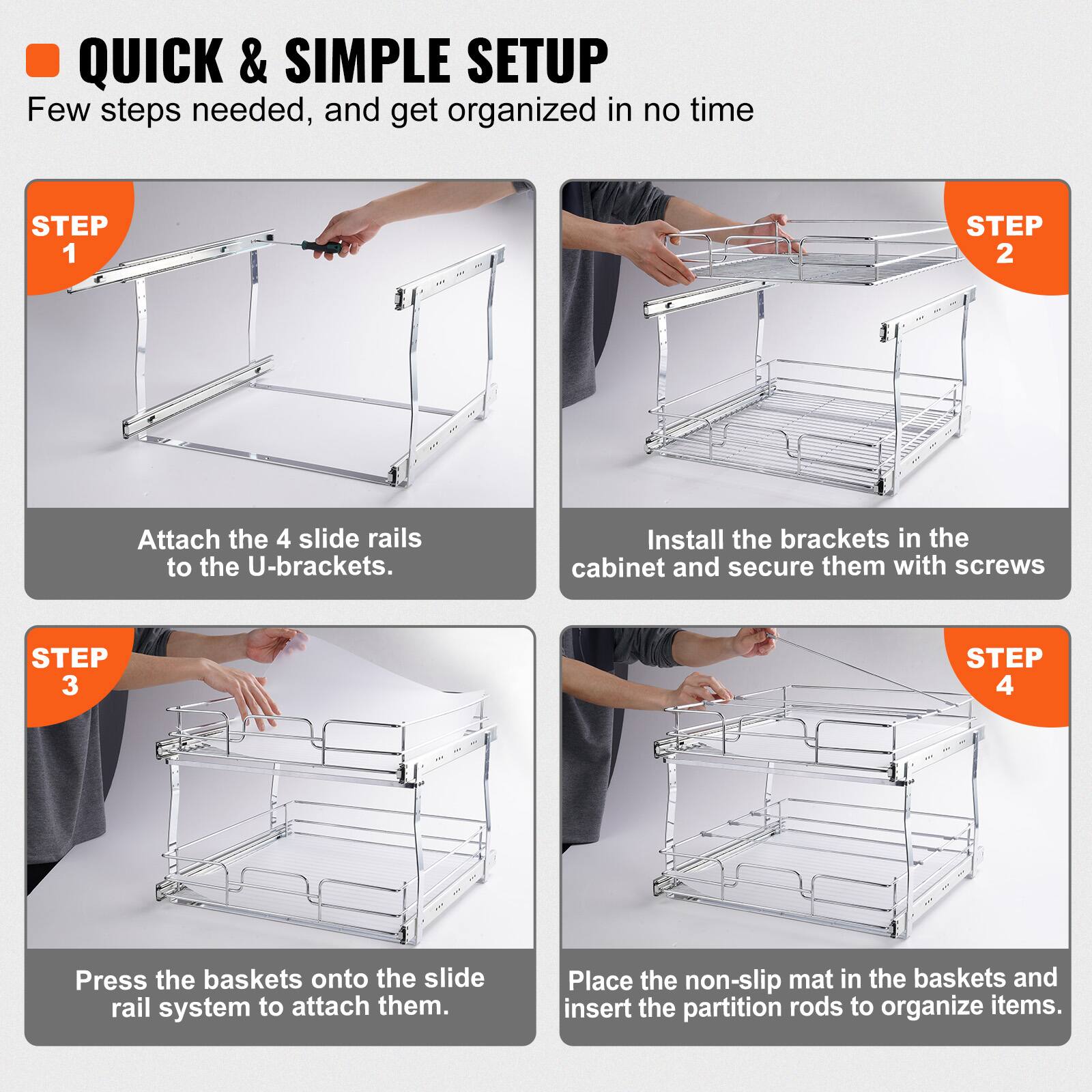 QUICK & SIMPLE SETUP
Few steps needed, and get organized in no time

STEP 1

Attach the 4 slide rails to the U-brackets.

STEP 2

Install the brackets in the cabinet and secure them with screws

STEP 3

Press the baskets onto the slide rail system to attach them.

STEP 4

Place the non-slip mat in the baskets and insert the partition rods to organize items.