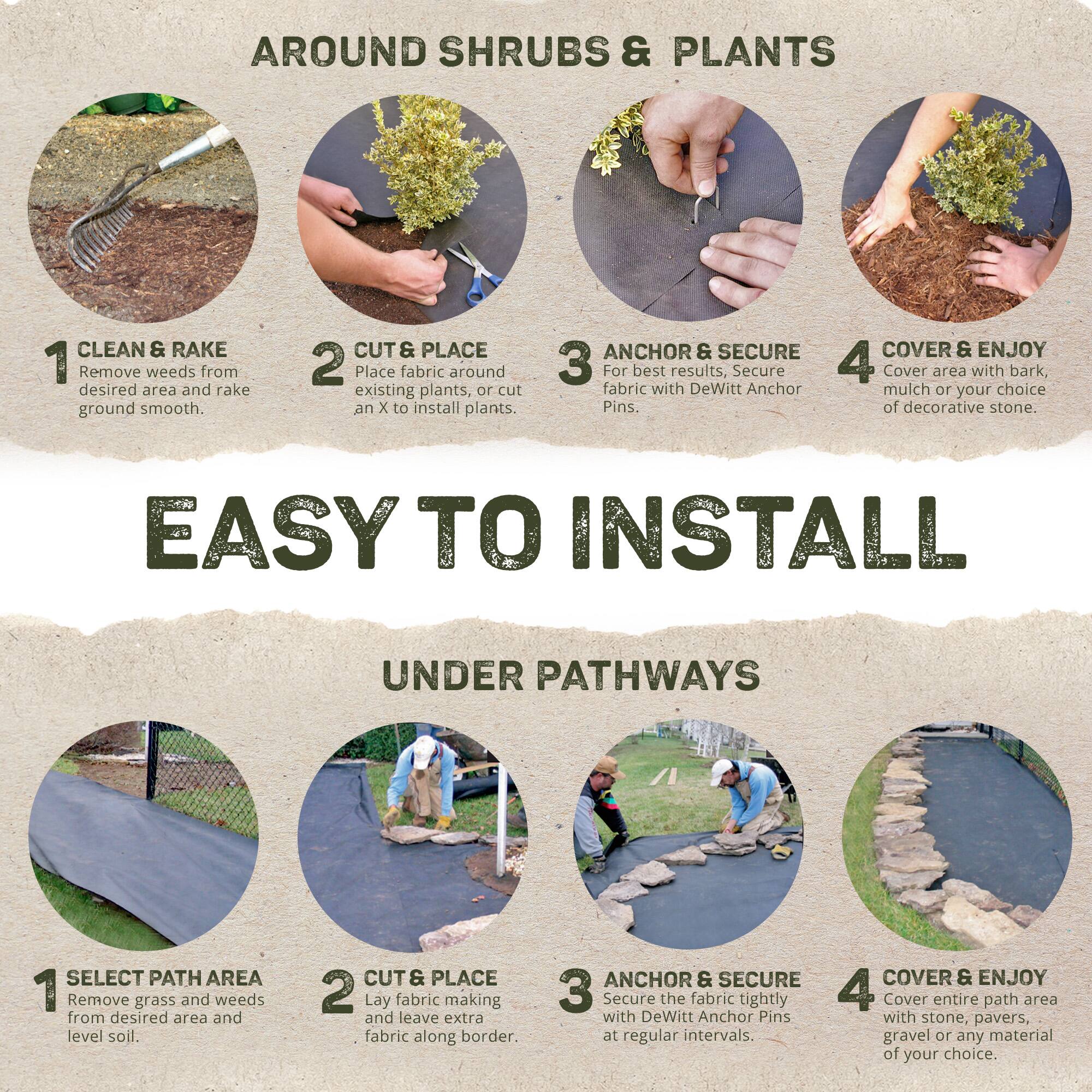 AROUND SHRUBS & PLANTS

1 CLEAN & RAKE
Remove weeds from desired area and rake ground smooth.

2 CUT & PLACE
Place fabric around existing plants, or cut an X to install plants.

3 ANCHOR & SECURE
For best results, Secure fabric with DeWitt Anchor Pins.

4 COVER & ENJOY
Cover area with bark, mulch or your choice of decorative stone.

EASY TO INSTALL

UNDER PATHWAYS

1 SELECT PATH AREA
Remove grass and weeds from desired area and level soil.

2 CUT & PLACE
Lay fabric making and leave extra fabric along border.

3 ANCHOR & SECURE
Secure the fabric tightly with DeWitt Anchor Pins at regular intervals.

4 COVER & ENJOY
Cover entire path area with stone, pavers, gravel or any material of your choice.