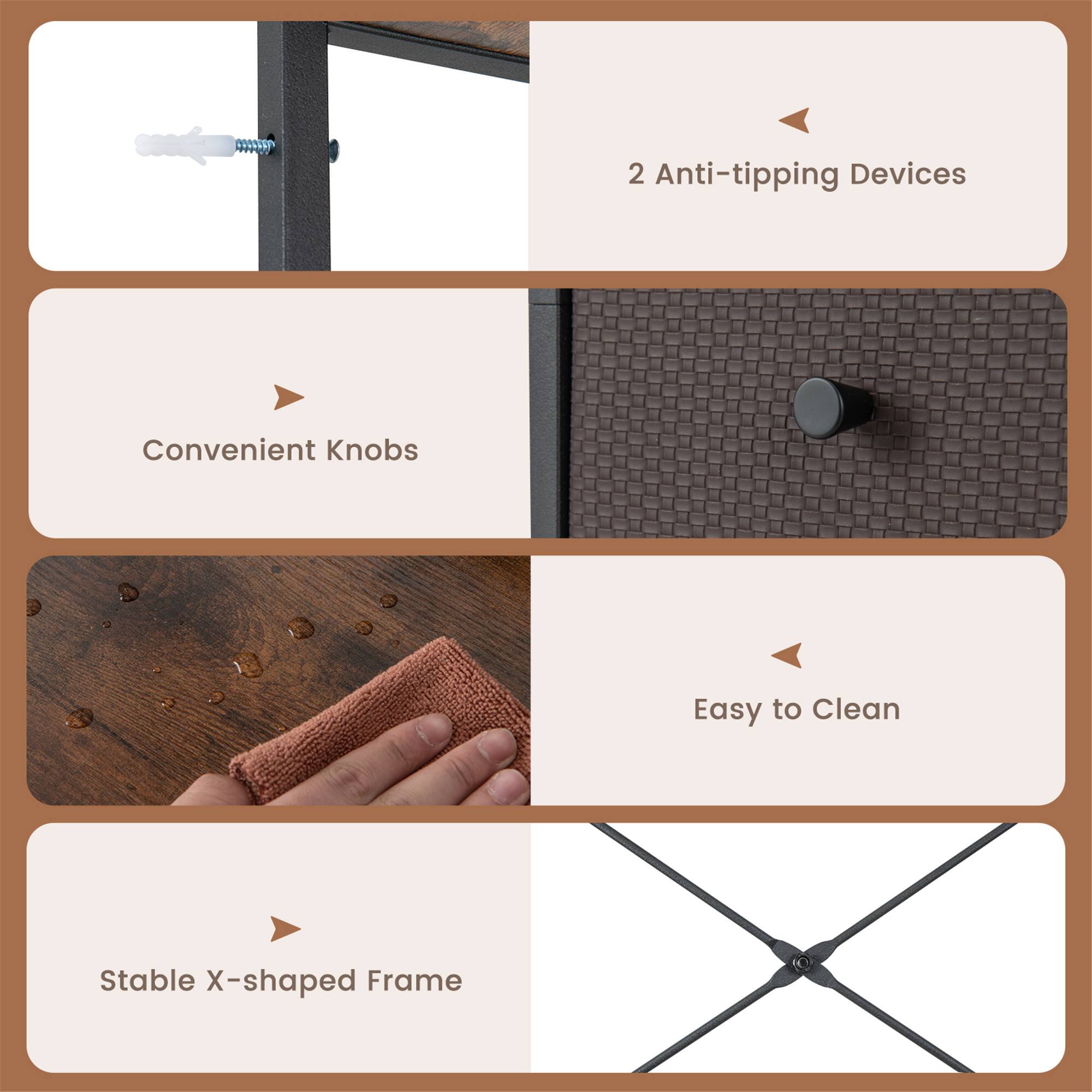 2 Anti-tipping Devices

Convenient Knobs

Easy to Clean

Stable X-shaped Frame