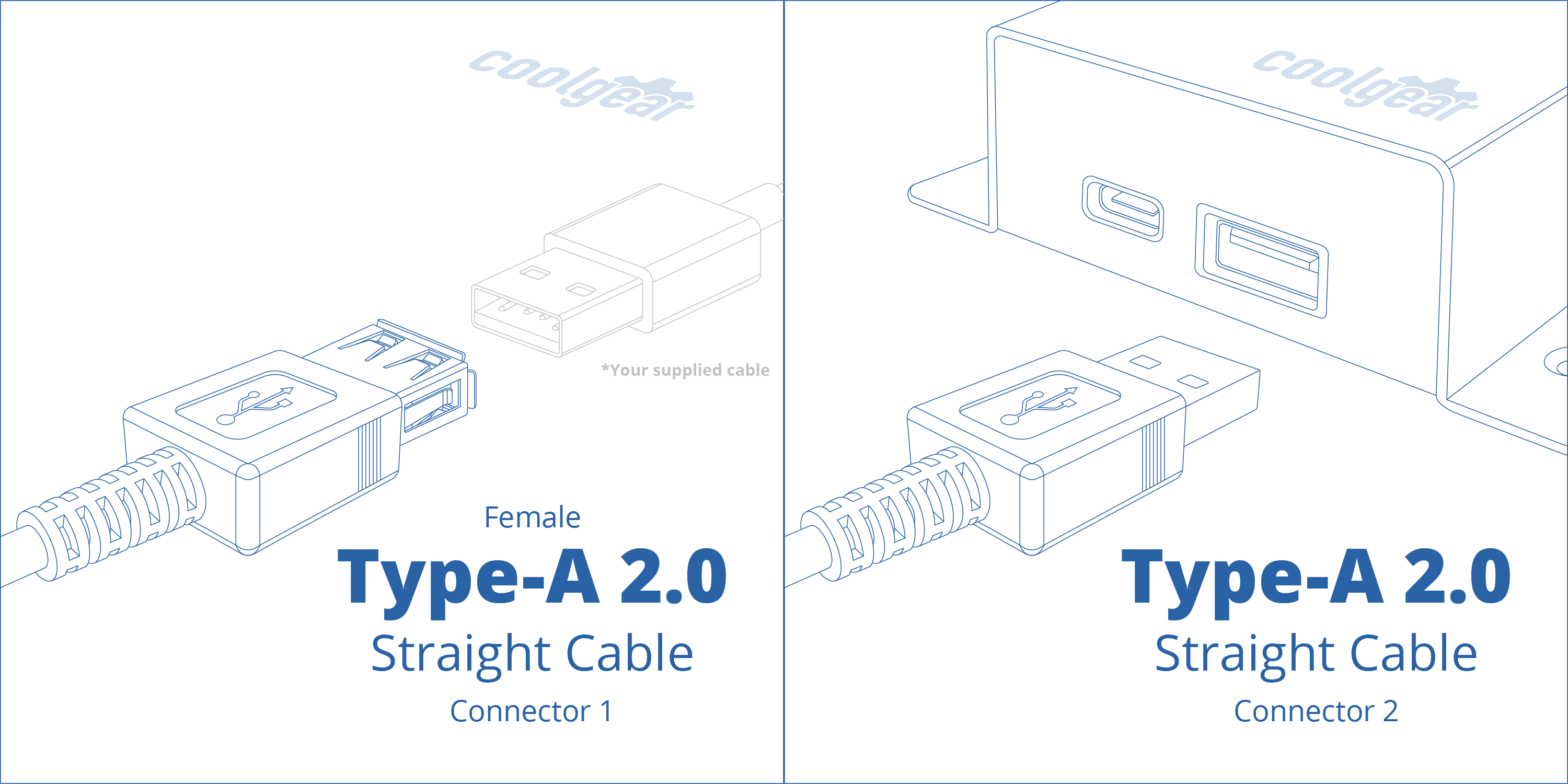 coolgear

*Your supplied cable

Female
Type-A 2.0
Straight Cable
Connector 1

coolgear

Type-A 2.0
Straight Cable
Connector 2