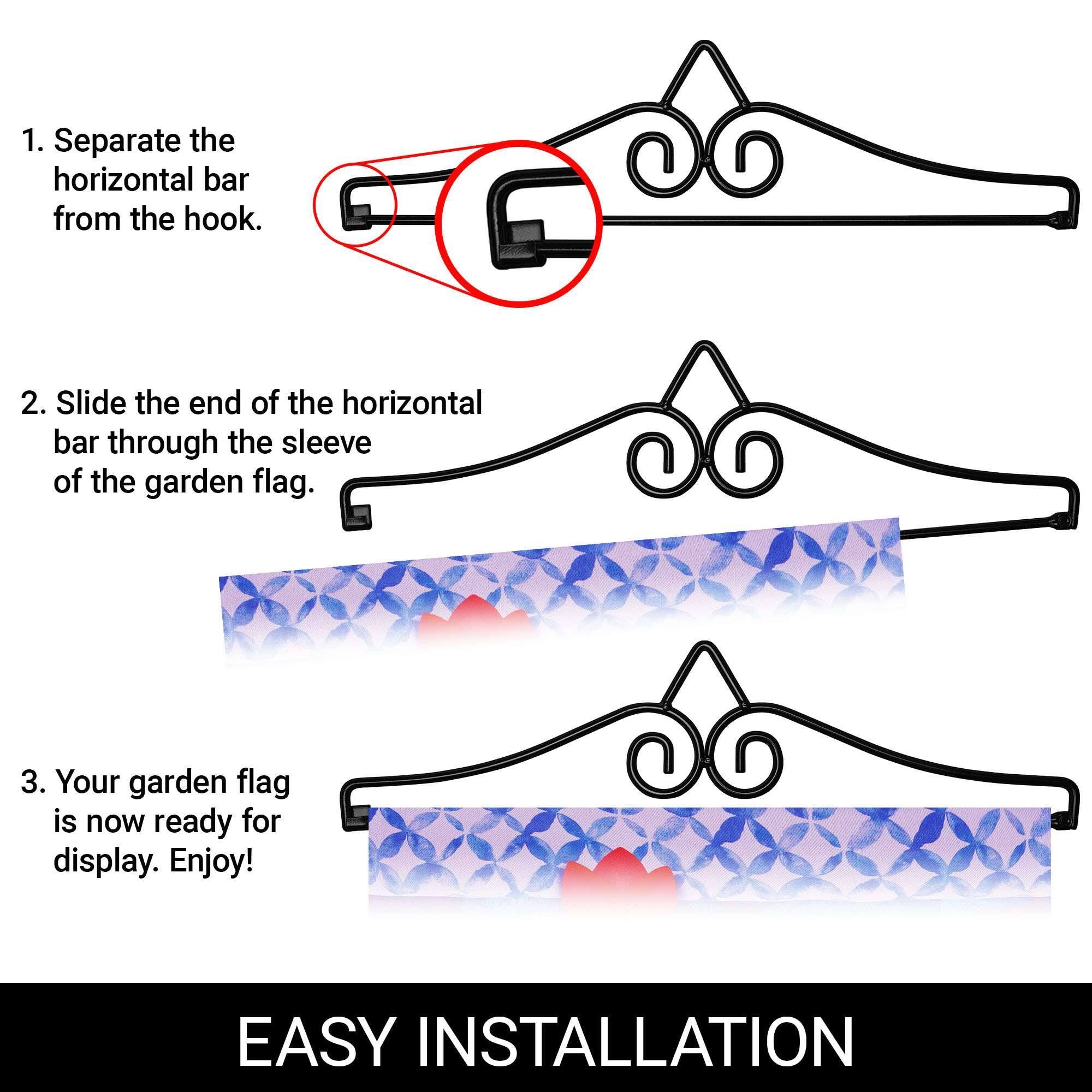 1. Separate the horizontal bar from the hook.

2. Slide the end of the horizontal bar through the sleeve of the garden flag.

3. Your garden flag is now ready for display. Enjoy!

EASY INSTALLATION