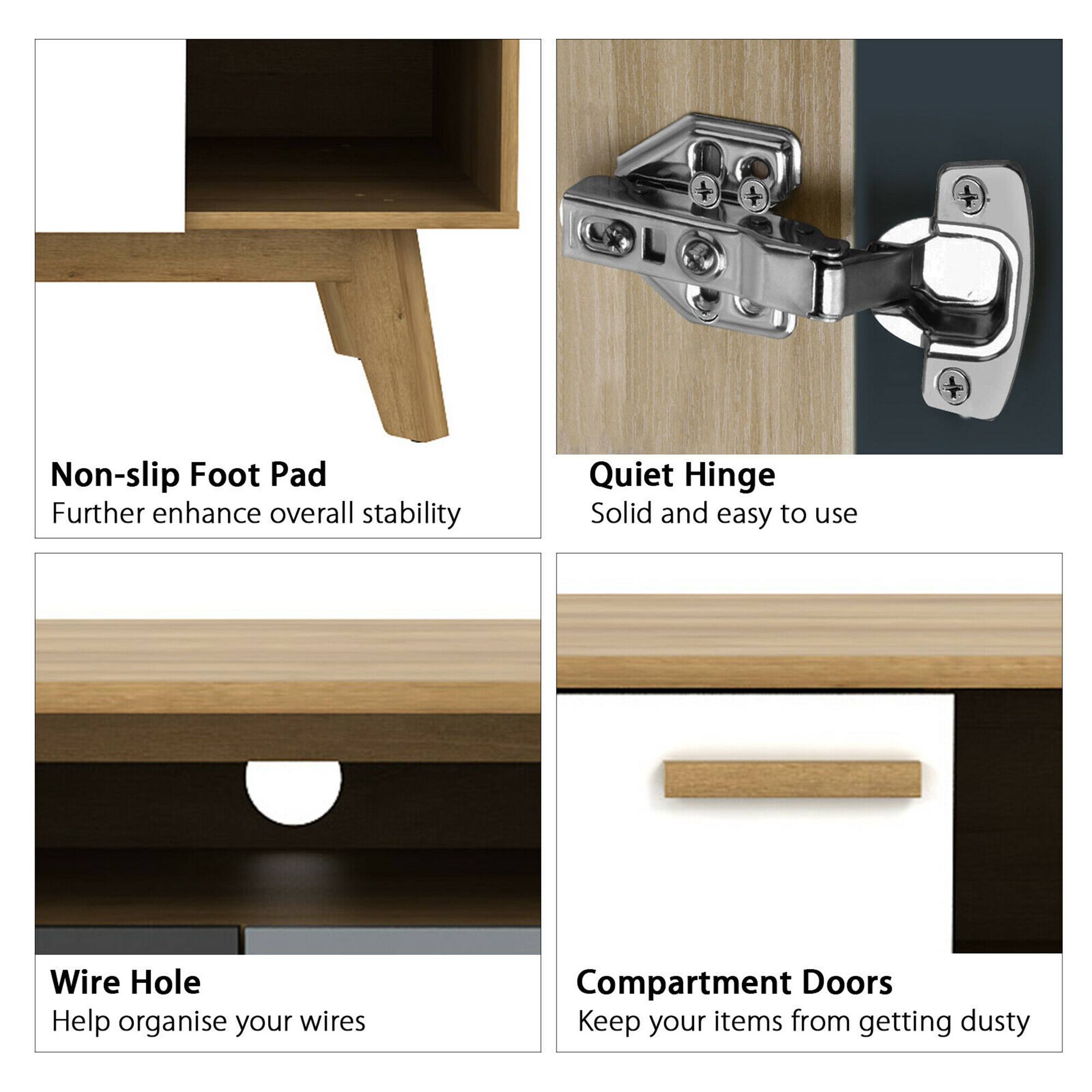 Non-slip Foot Pad
Further enhance overall stability

Quiet Hinge
Solid and easy to use

Wire Hole
Help organise your wires

Compartment Doors
Keep your items from getting dusty