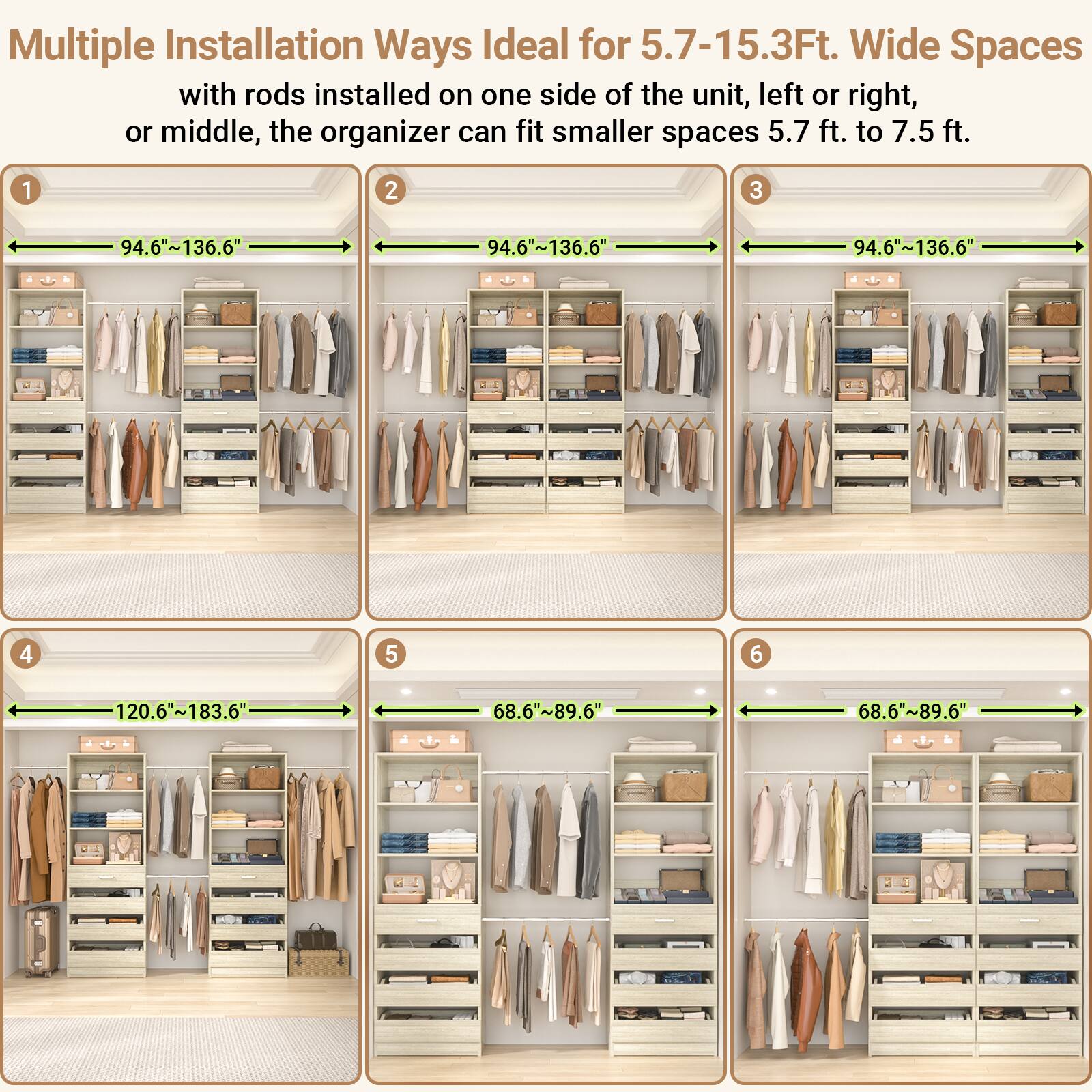 Multiple Installation Ways Ideal for 5.7-15.3Ft. Wide Spaces

with rods installed on one side of the unit, left or right, or middle, the organizer can fit smaller spaces 5.7 ft. to 7.5 ft.

1
94.6"~136.6"

2
94.6"~136.6"

3
94.6"~136.6"

4
120.6"~183.6"

5
68.6"~89.6"

6
68.6"~89.6"