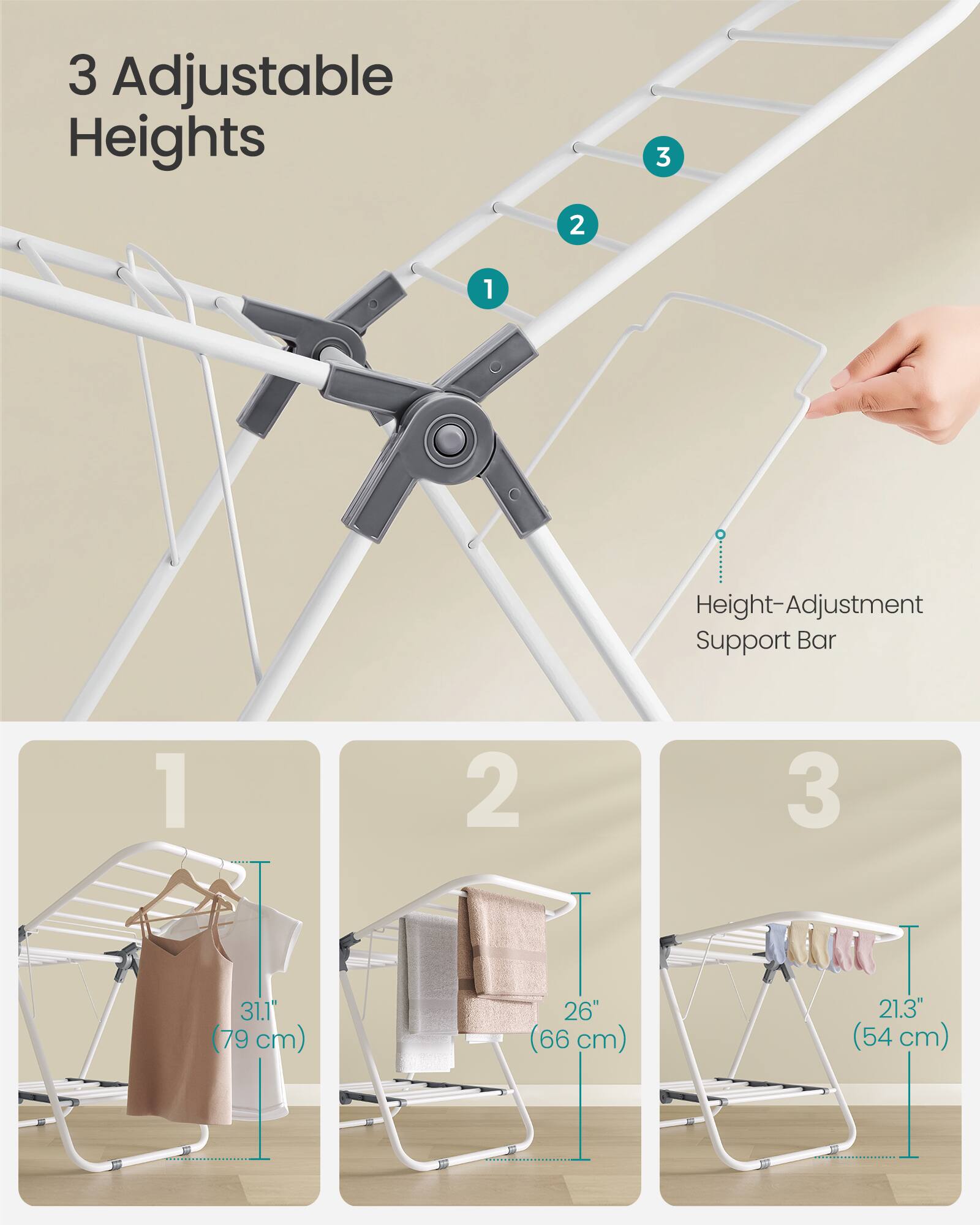 3 Adjustable Heights

3

2

1

Height-Adjustment Support Bar

1

31.1"
(79 cm)

2

26"
(66 cm)

3

21.3"
(54 cm)