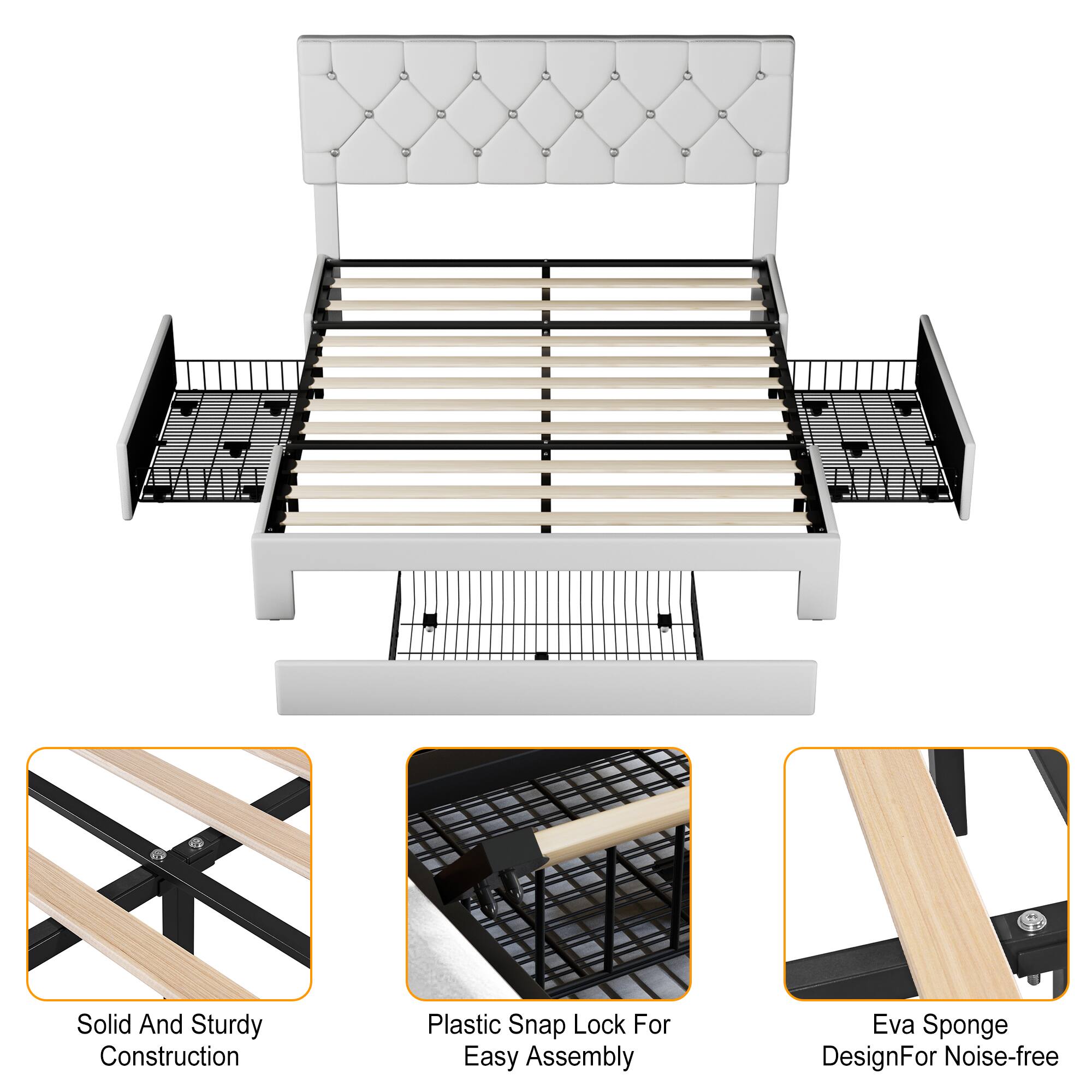 Solid And Sturdy Construction

Plastic Snap Lock For Easy Assembly

Eva Sponge DesignFor Noise-free