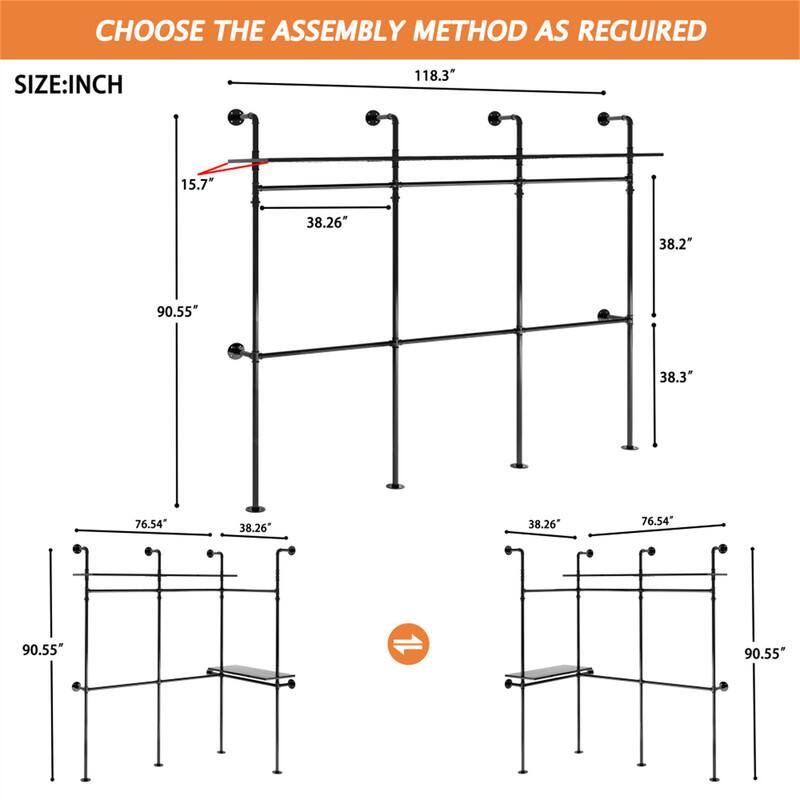 CHOOSE THE ASSEMBLY METHOD AS REGUIRED

SIZE:INCH

118.3″

15.7″

38.26″

38.2″

90.55″

38.3″

76.54″

38.26″

90.55″

38.26″

76.54″

90.55″