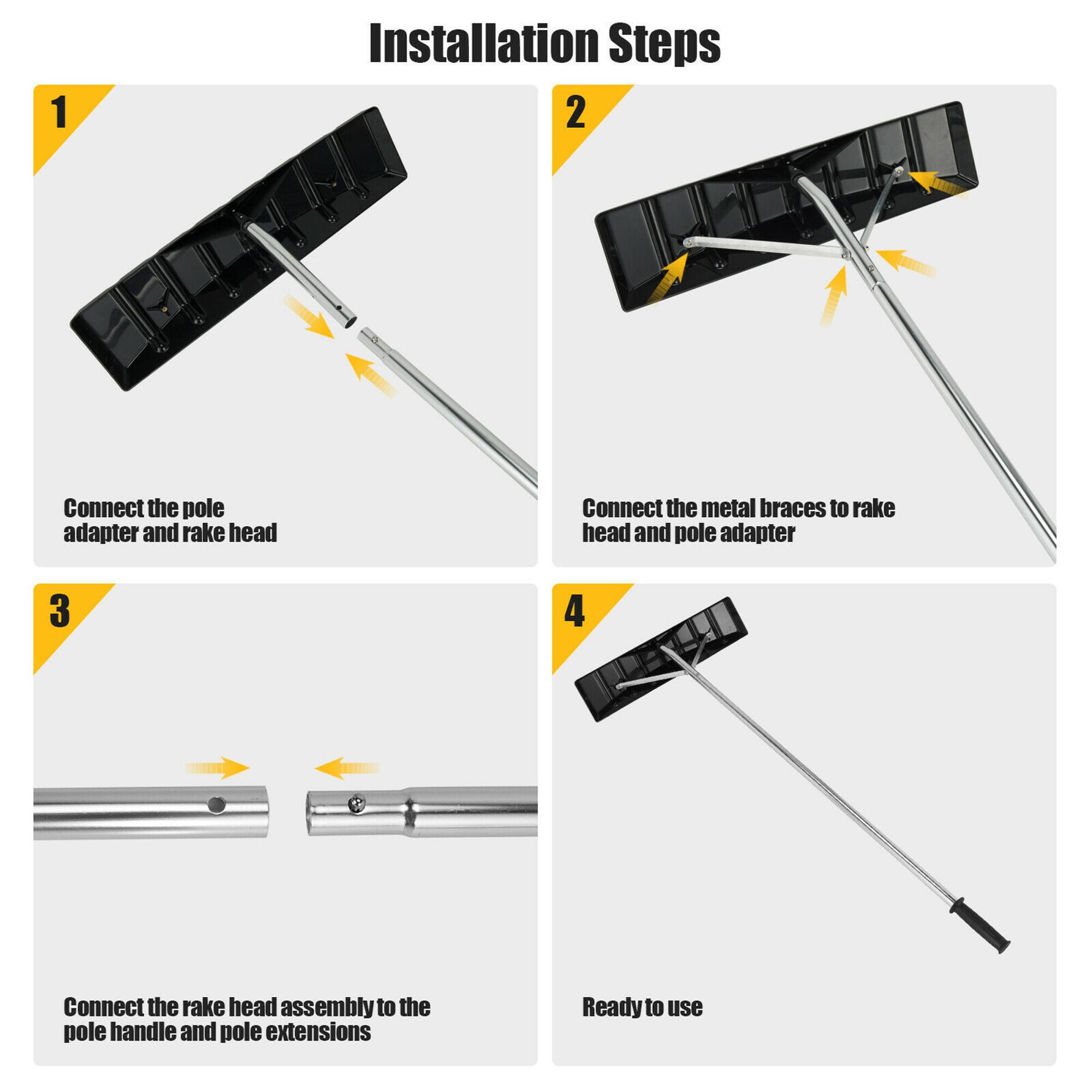 Installation Steps

1

Connect the pole adapter and rake head

2

Connect the metal braces to rake head and pole adapter

3

Connect the rake head assembly to the pole handle and pole extensions

4

Ready to use