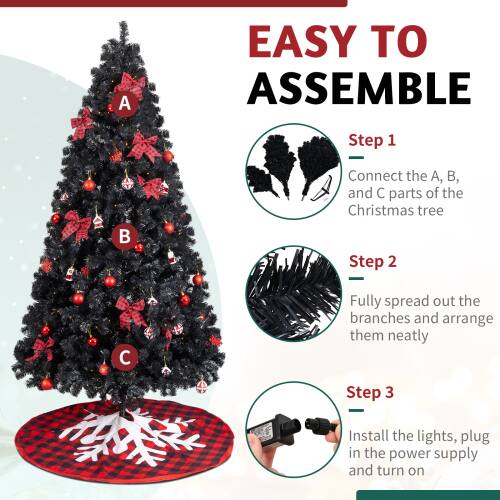 EASY TO ASSEMBLE

A

B

C

Step 1

Connect the A, B, and C parts of the Christmas tree

Step 2

Fully spread out the branches and arrange them neatly

Step 3

Install the lights, plug in the power supply and turn on