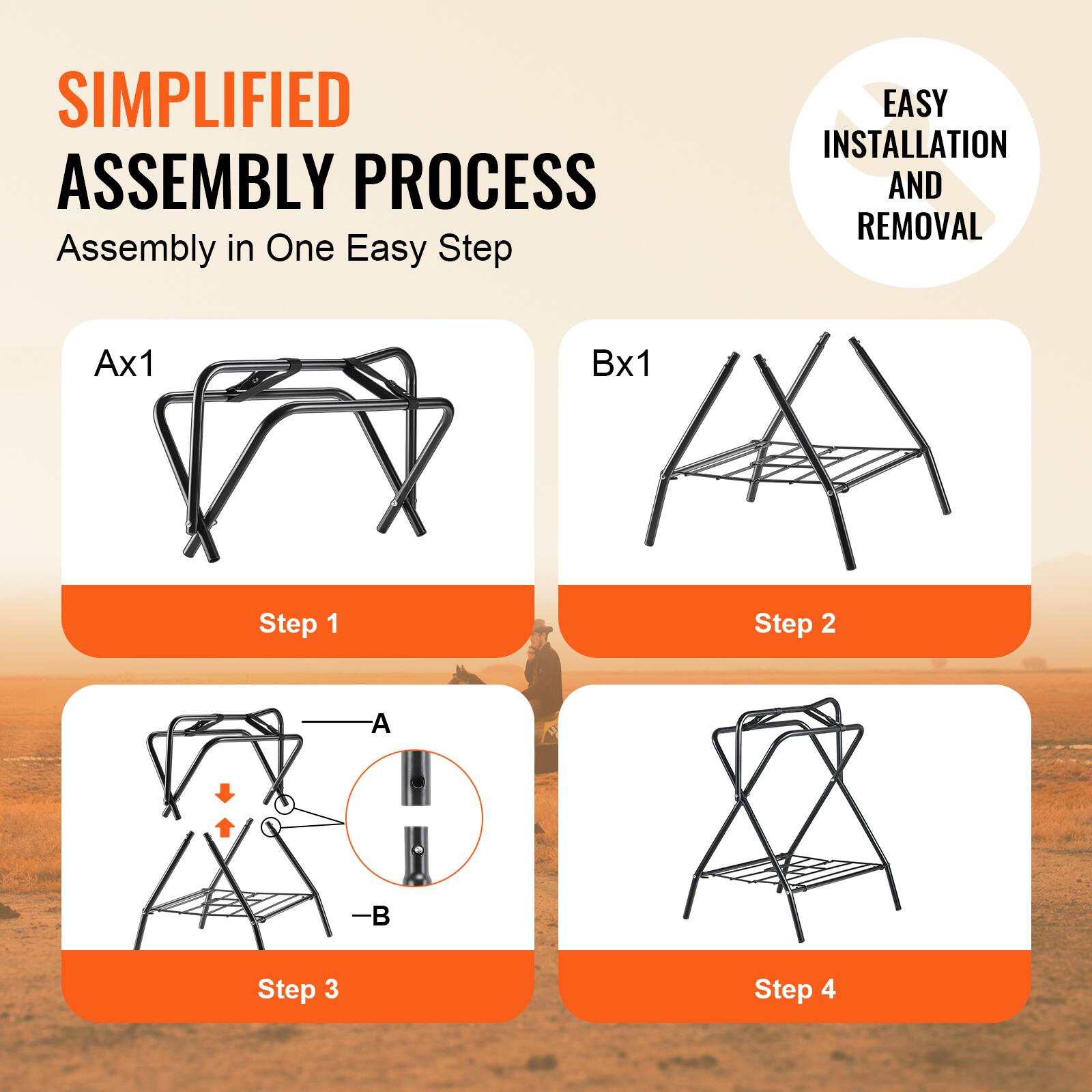 SIMPLIFIED
ASSEMBLY PROCESS
Assembly in One Easy Step

EASY INSTALLATION AND REMOVAL

Ax1

Step 1

Bx1

Step 2

A

B

Step 3

Step 4