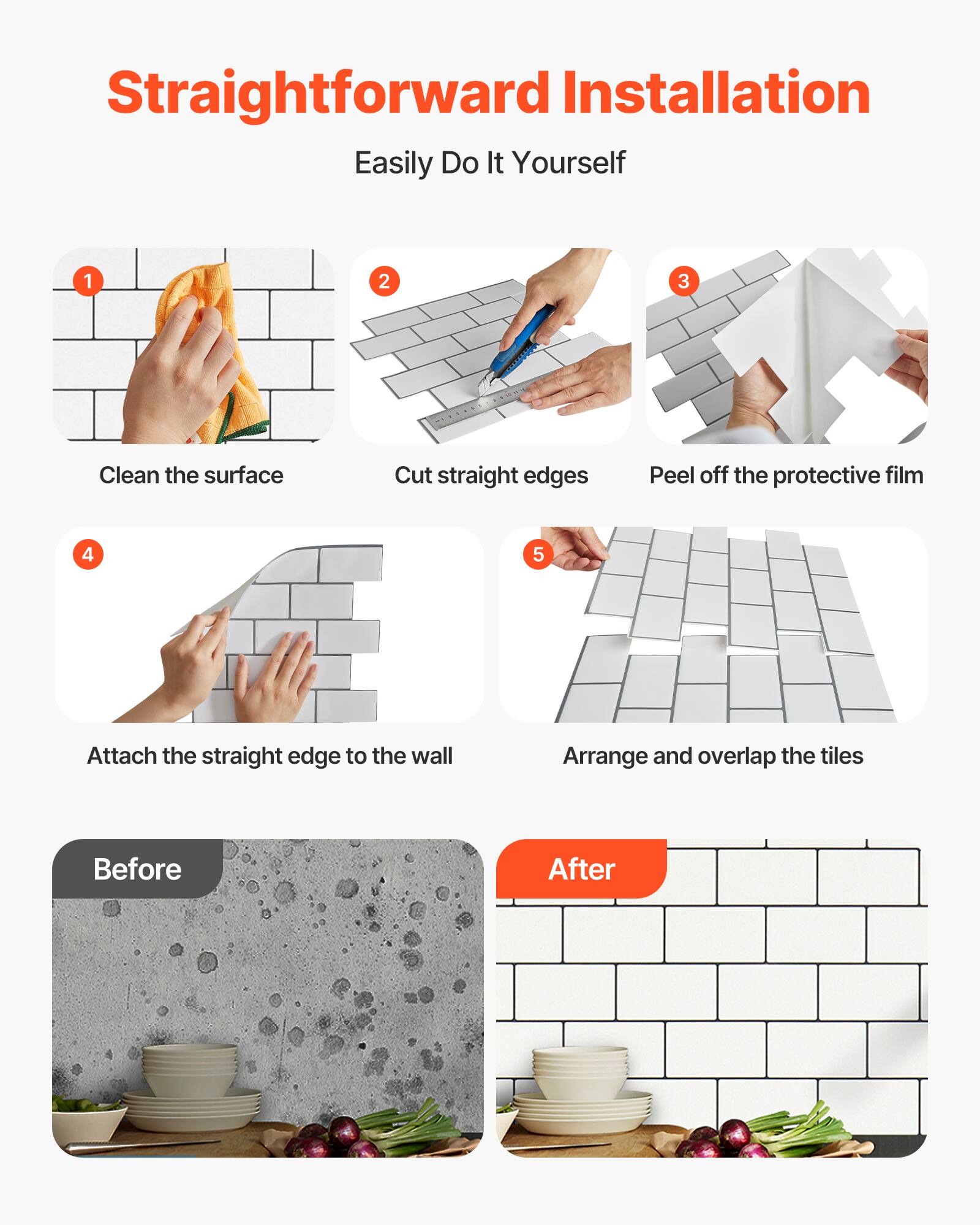 Straightforward Installation

Easily Do It Yourself

1

Clean the surface

2

Cut straight edges

3

Peel off the protective film

4

Attach the straight edge to the wall

5

Arrange and overlap the tiles

Before

After