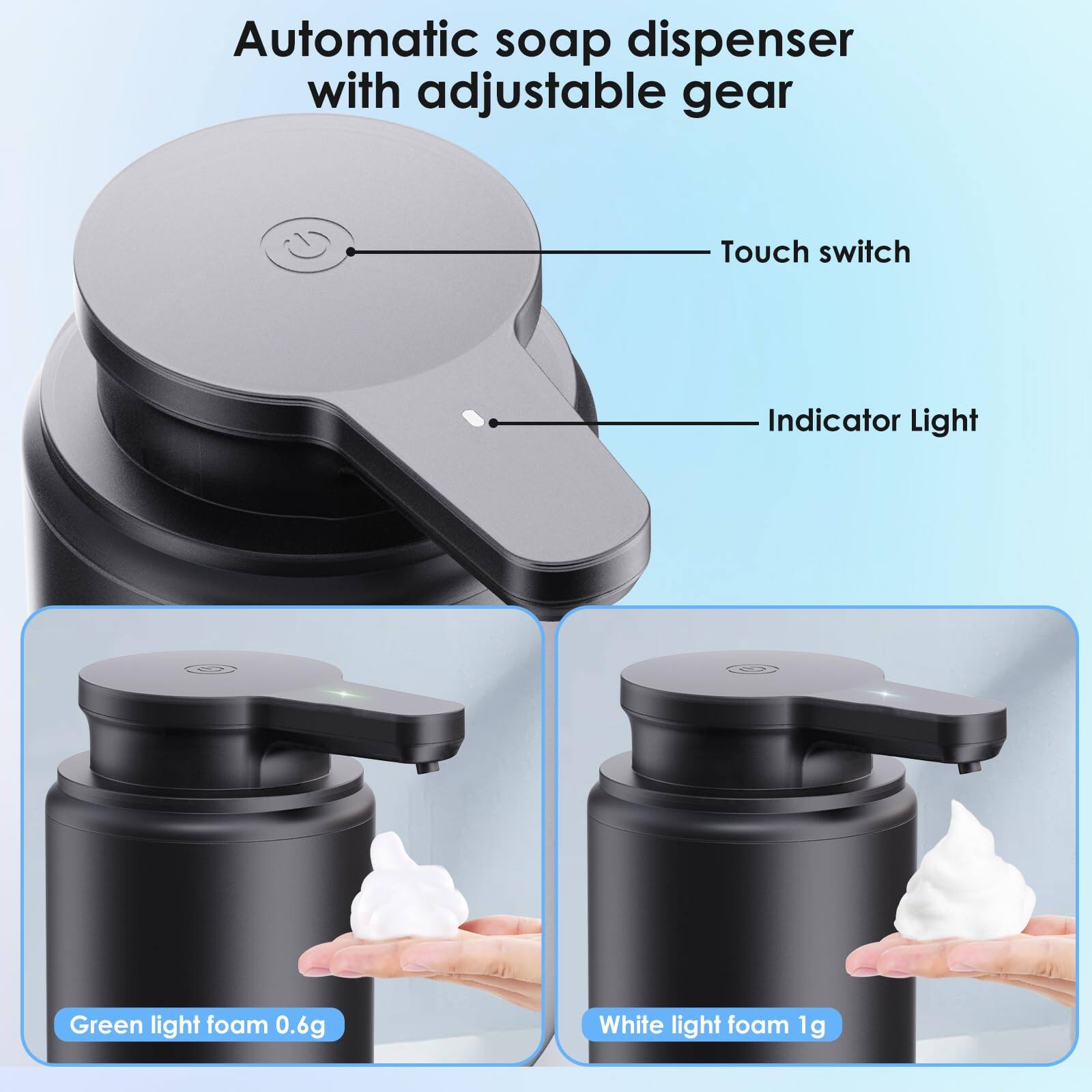 Automatic soap dispenser with adjustable gear

Touch switch

Indicator Light

Green light foam 0.6g

White light foam 1g