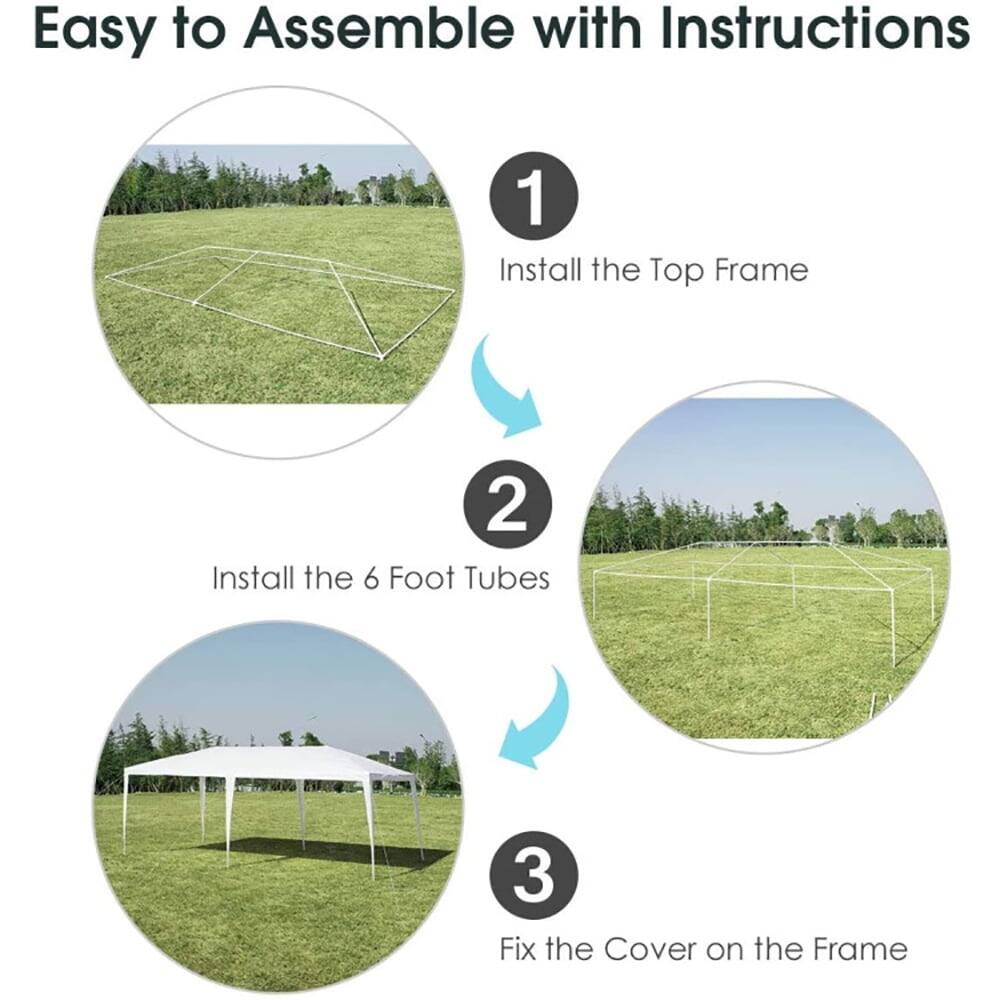 Easy to Assemble with Instructions

1

Install the Top Frame

2

Install the 6 Foot Tubes

3

Fix the Cover on the Frame