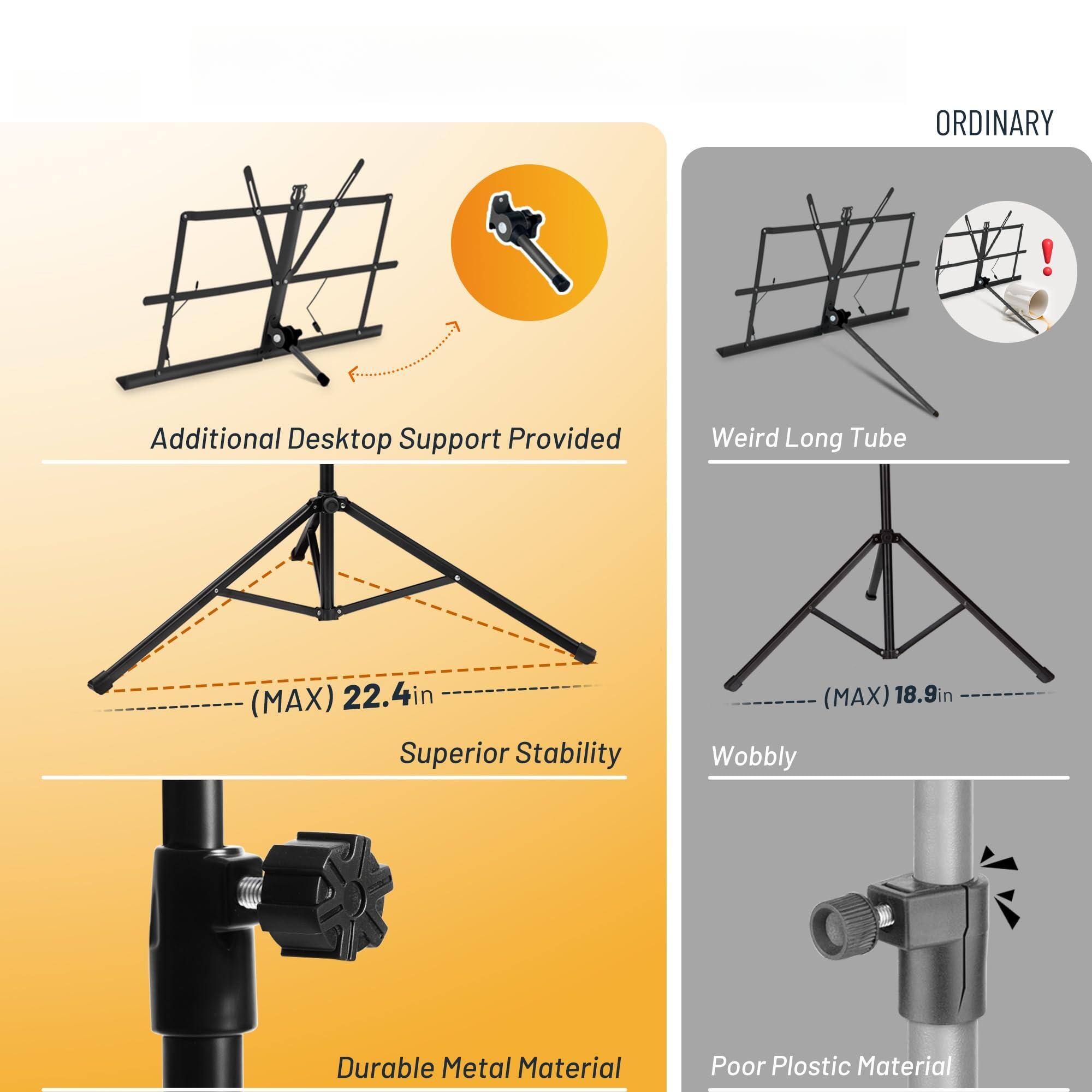 ORDINARY

Additional Desktop Support Provided

(MAX) 22.4in

Superior Stability

Durable Metal Material

Weird Long Tube

(MAX) 18.9in

Wobbly

Poor Plostic Material