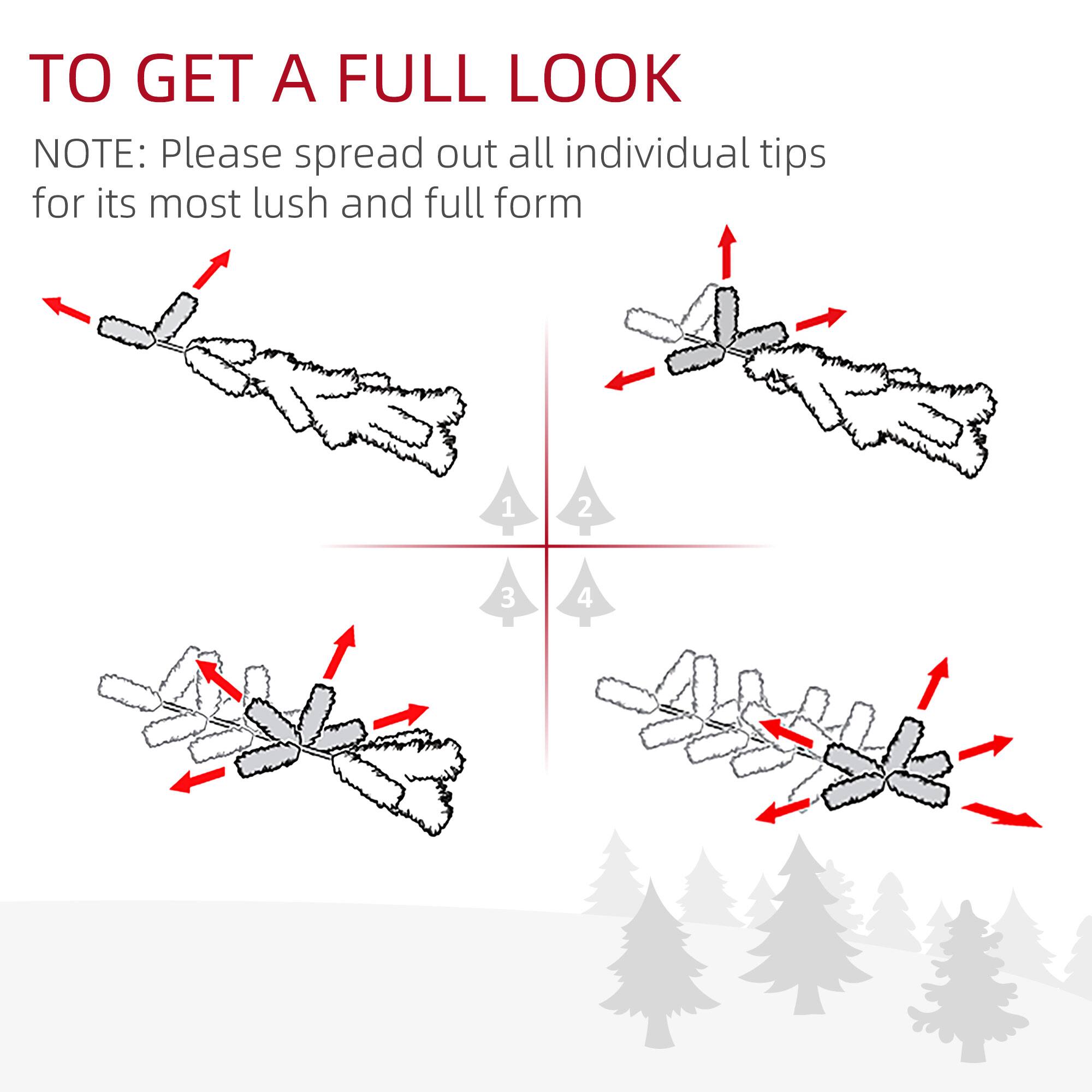 TO GET A FULL LOOK

NOTE: Please spread out all individual tips for its most lush and full form

1

2

3

4