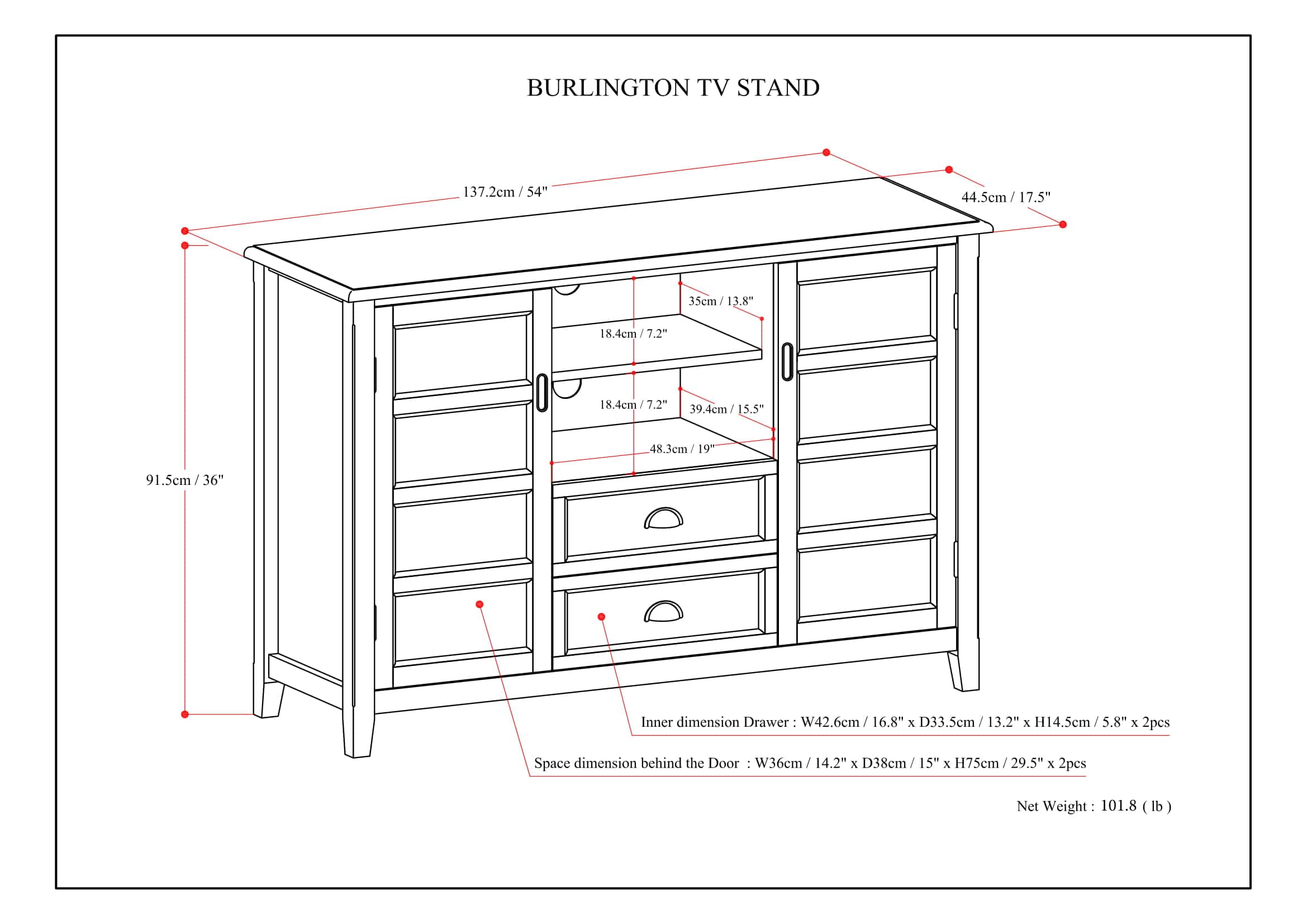 BURLINGTON TV STAND

137.2cm / 54"

44.5cm / 17.5"

35cm / 13.8"

18.4cm / 7.2"

18.4cm / 7.2"

39.4cm / 15.5"

48.3cm / 19"

91.5cm / 36"

Inner dimension Drawer : W42.6cm / 16.8" x D33.5cm / 13.2" x H14.5cm / 5.8" x 2pcs

Space dimension behind the Door : W36cm / 14.2" x D38cm / 15" x H75cm / 29.5" x 2pcs

Net Weight : 101.8 ( lb )