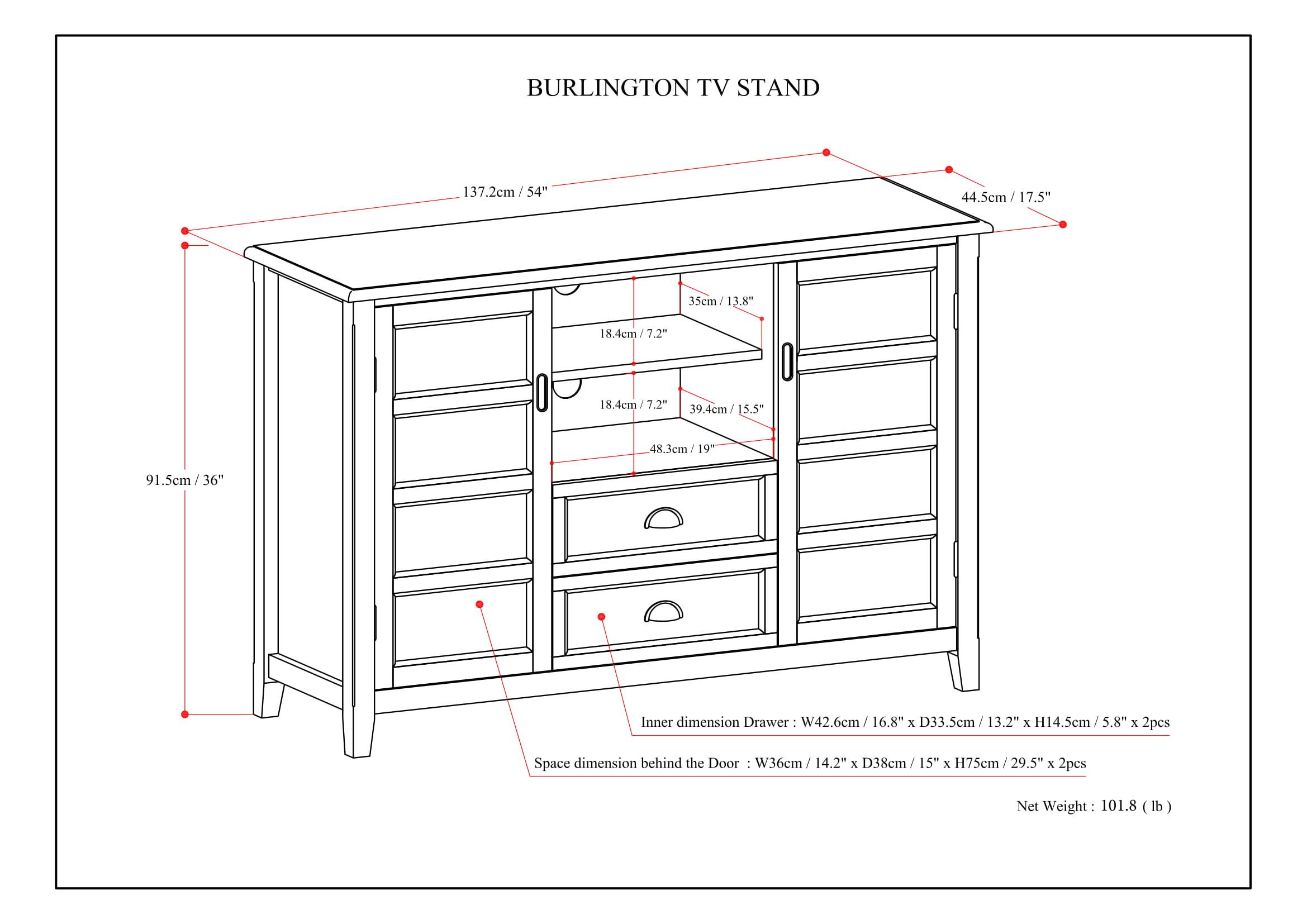 BURLINGTON TV STAND

137.2cm / 54"

44.5cm / 17.5"

35cm / 13.8"

18.4cm / 7.2"

18.4cm / 7.2"

39.4cm / 15.5"

48.3cm / 19"

91.5cm / 36"

Inner dimension Drawer : W42.6cm / 16.8" x D33.5cm / 13.2" x H14.5cm / 5.8" x 2pcs

Space dimension behind the Door : W36cm / 14.2" x D38cm / 15" x H75cm / 29.5" x 2pcs

Net Weight : 101.8 ( lb )