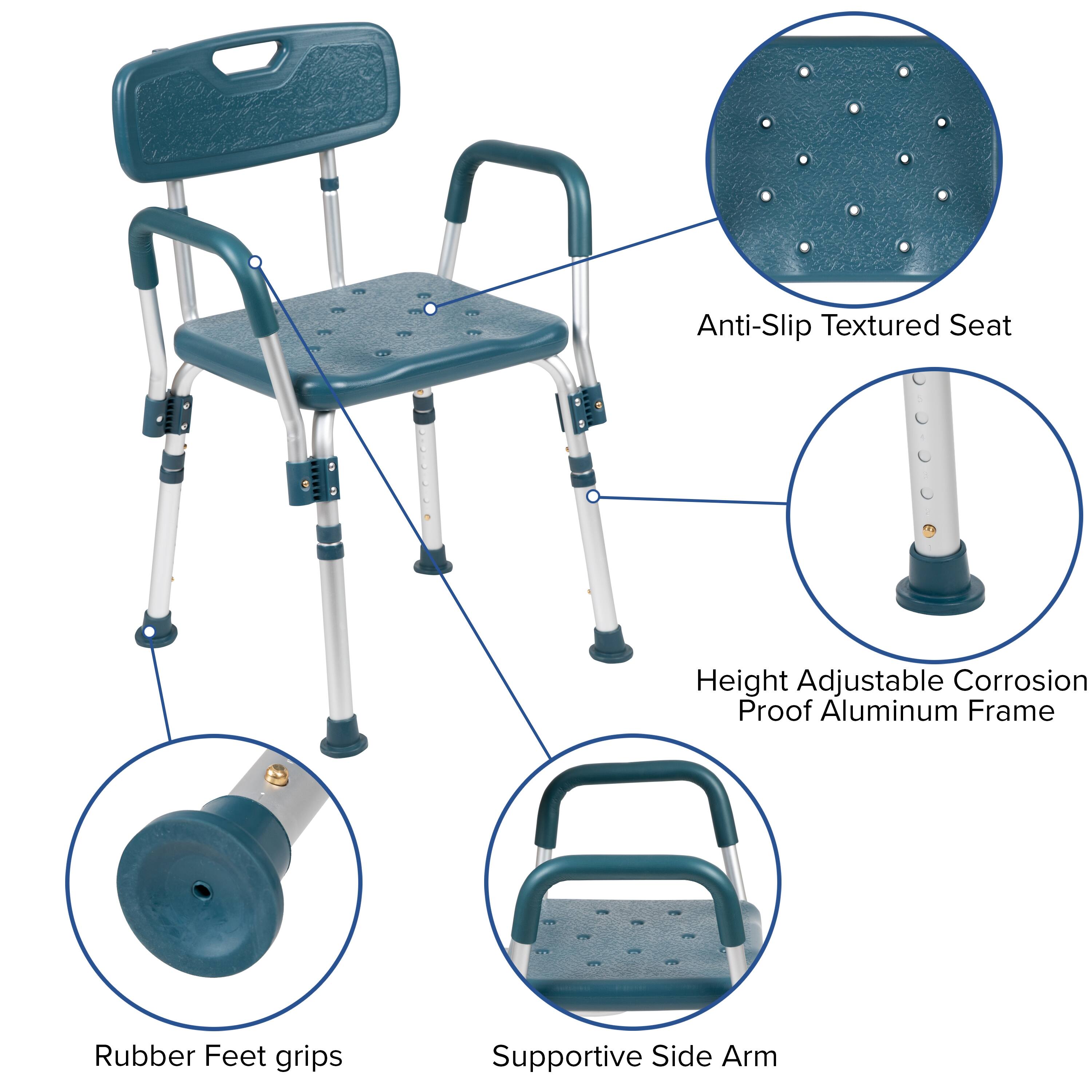 Anti-Slip Textured Seat

Height Adjustable Corrosion Proof Aluminum Frame

Rubber Feet grips

Supportive Side Arm