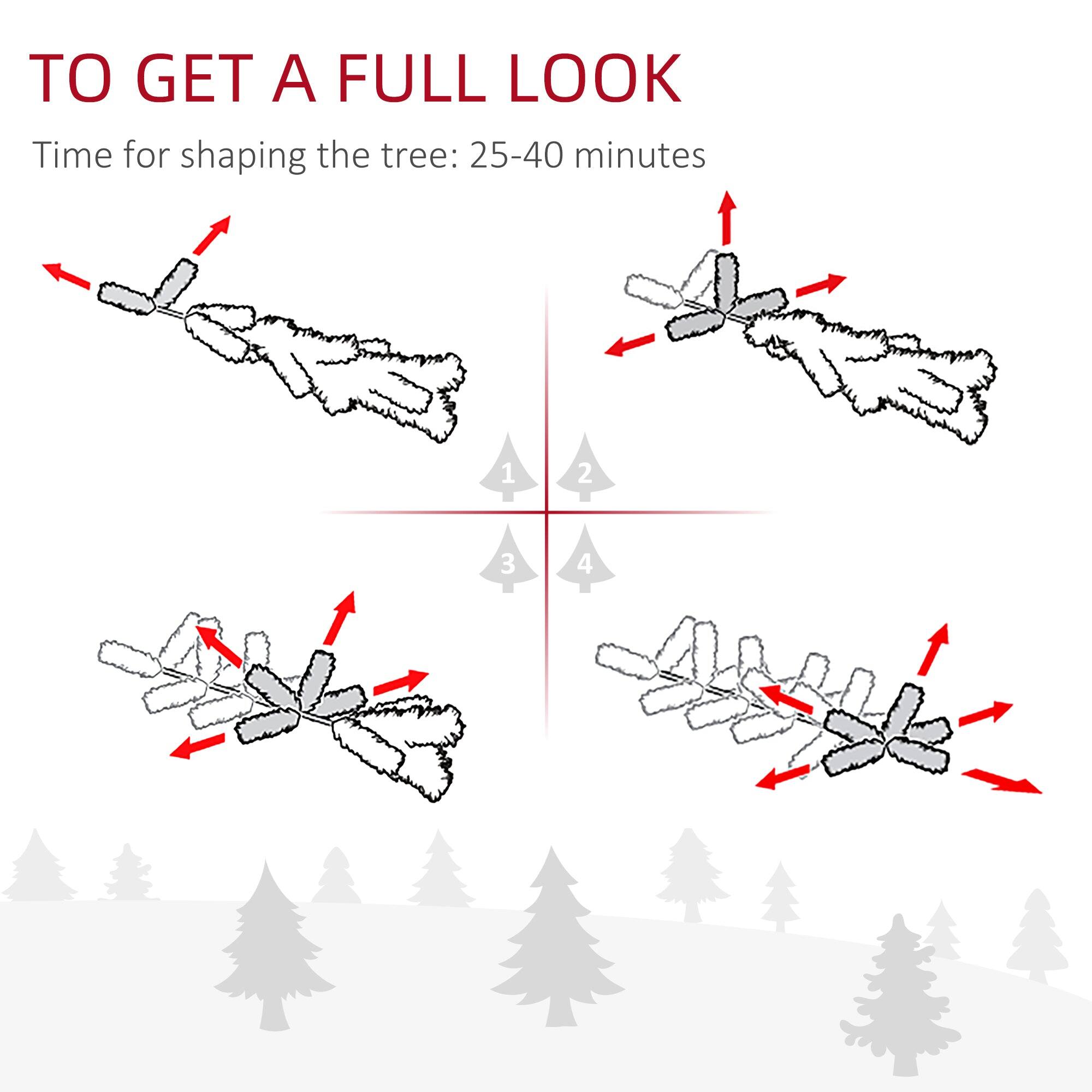 TO GET A FULL LOOK

Time for shaping the tree: 25-40 minutes

1

2

3

4