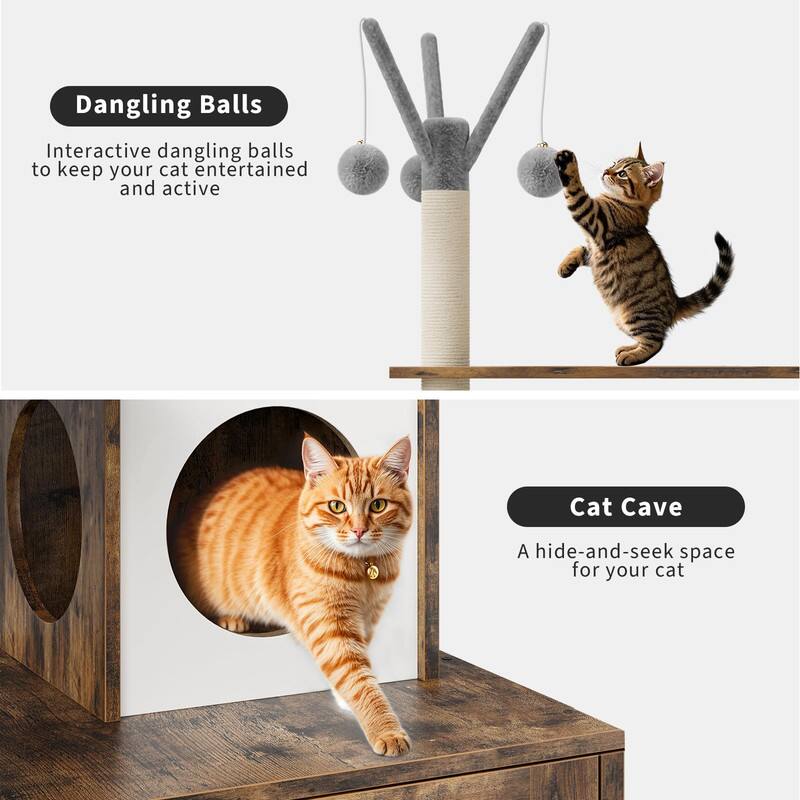 Dangling Balls

Interactive dangling balls to keep your cat entertained and active

Cat Cave

A hide-and-seek space for your cat