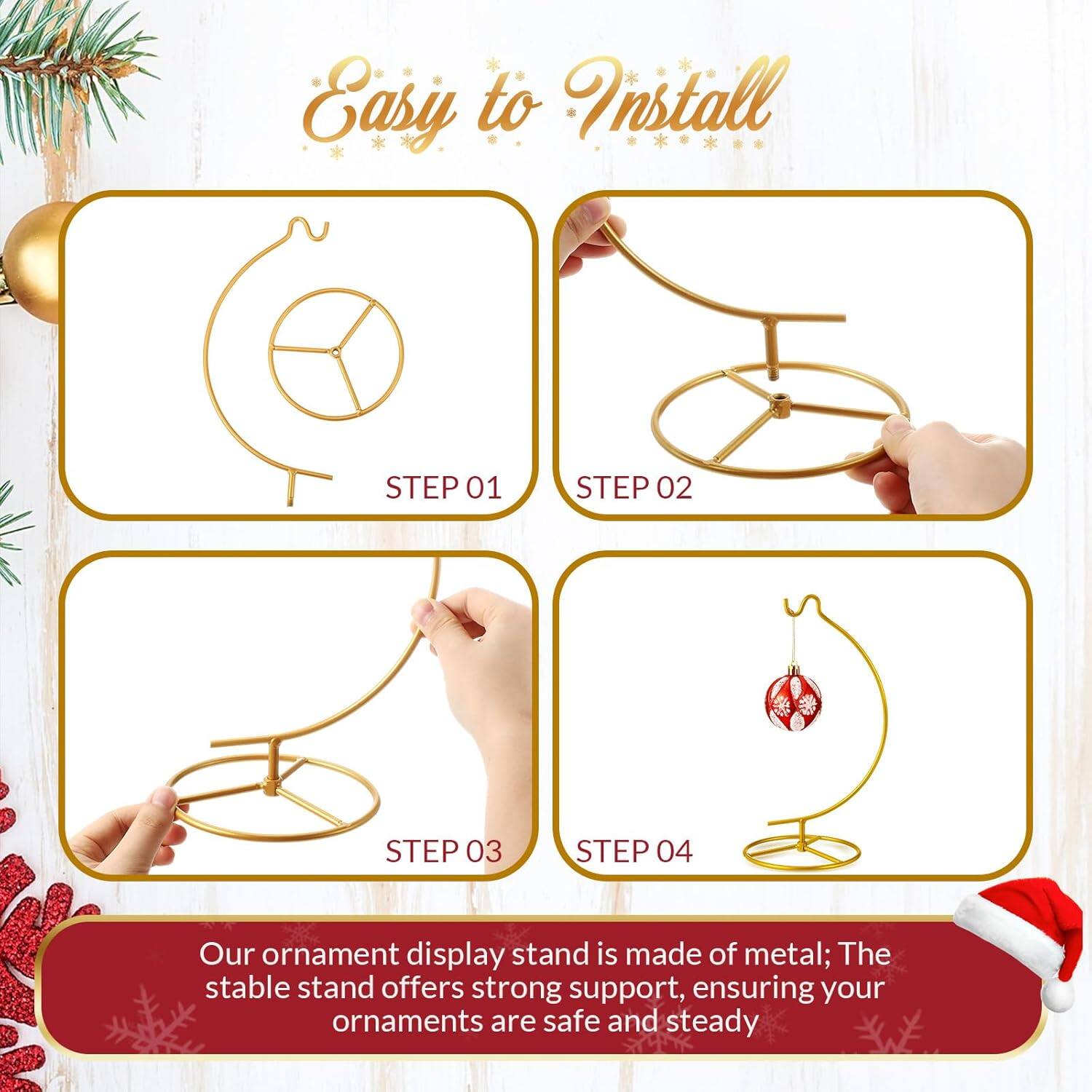 Easy to Install

STEP 01

STEP 02

STEP 03

STEP 04

Our ornament display stand is made of metal; The stable stand offers strong support, ensuring your ornaments are safe and steady