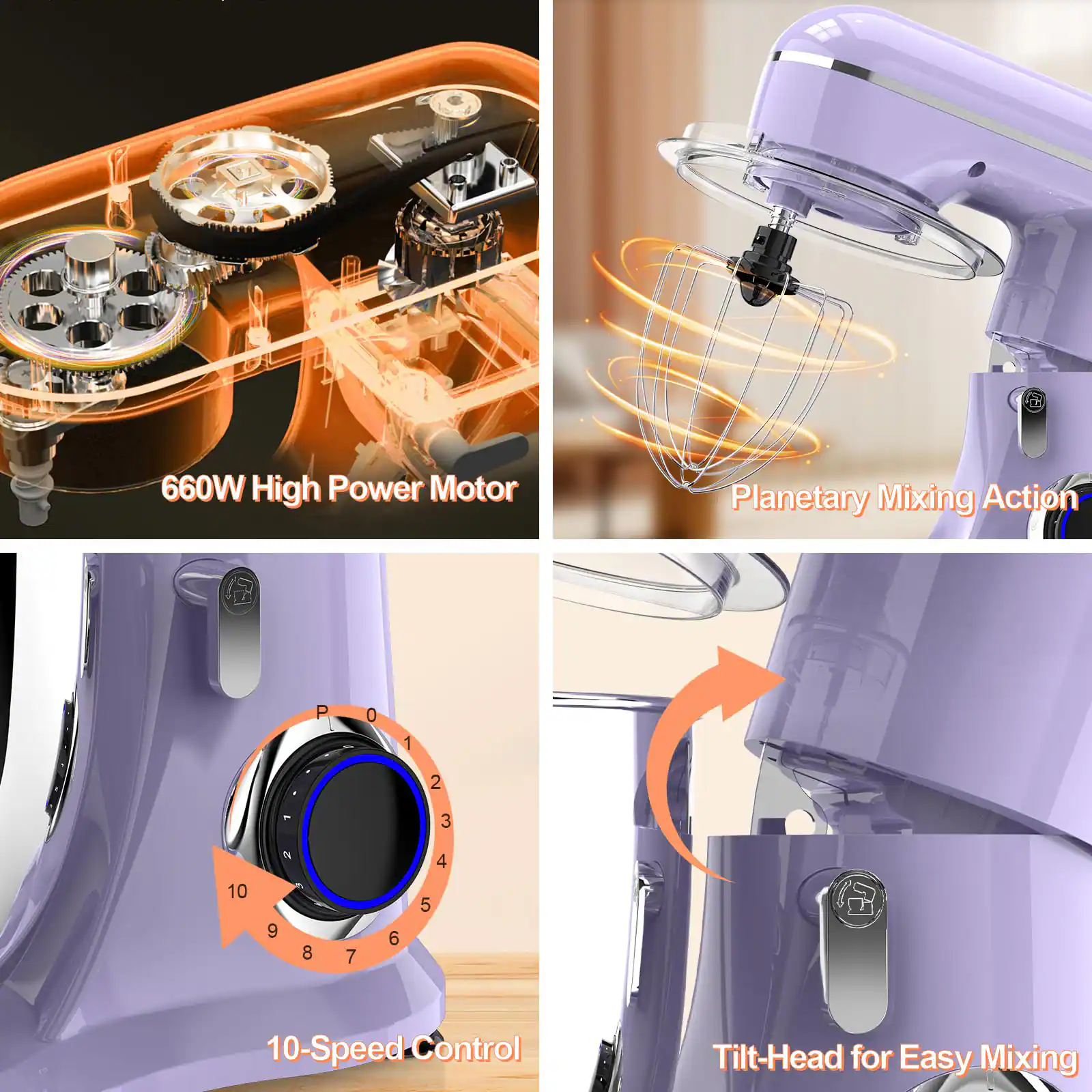 660W High Power Motor

Planetary Mixing Action

P 0 1 2 3 4 5 6 7 8 9 10

10-Speed Control

Tilt-Head for Easy Mixing