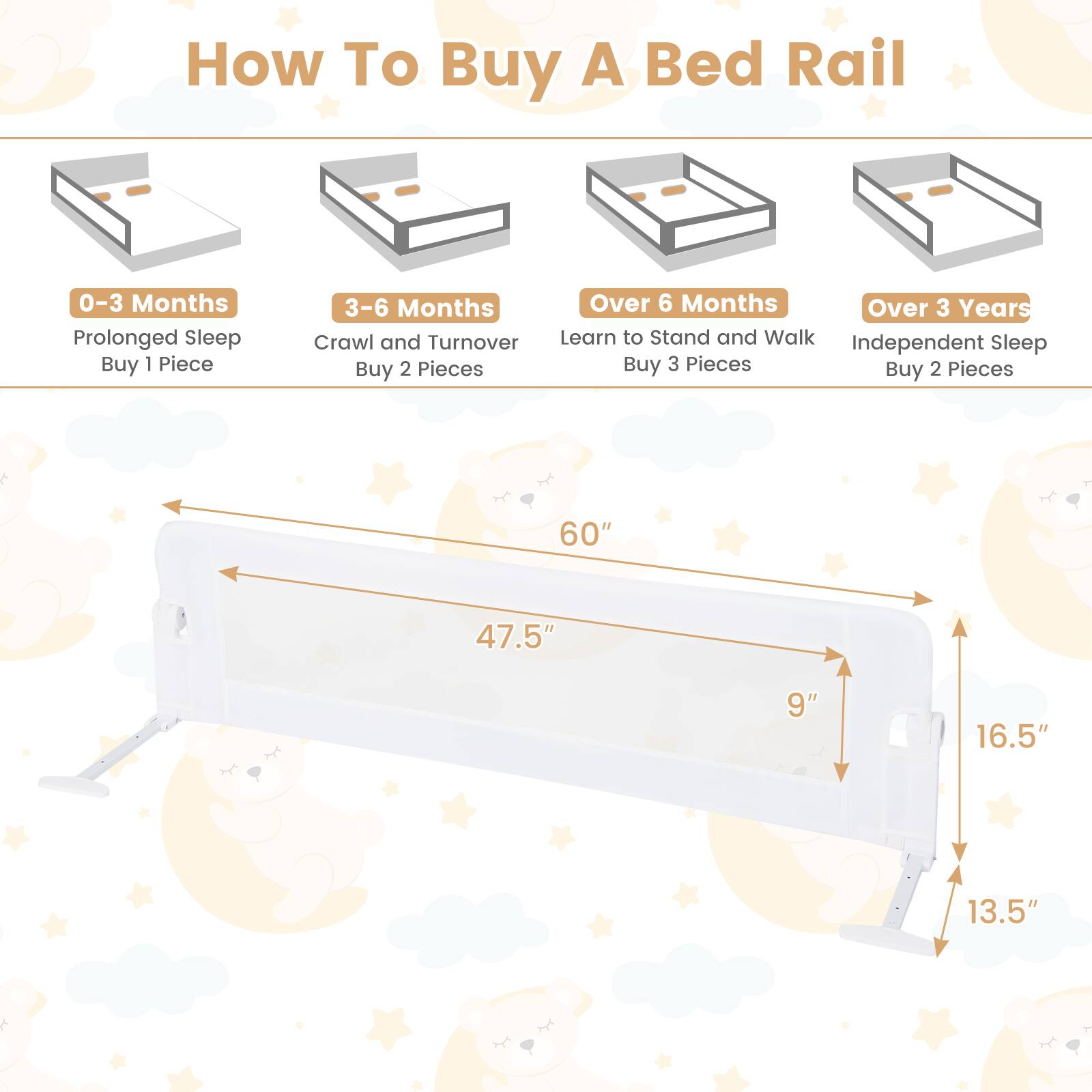 How To Buy A Bed Rail

0-3 Months
Prolonged Sleep
Buy 1 Piece

3-6 Months
Crawl and Turnover
Buy 2 Pieces

Over 6 Months
Learn to Stand and Walk
Buy 3 Pieces

Over 3 Years
Independent Sleep
Buy 2 Pieces

60″
47.5″
9″
16.5″
13.5″