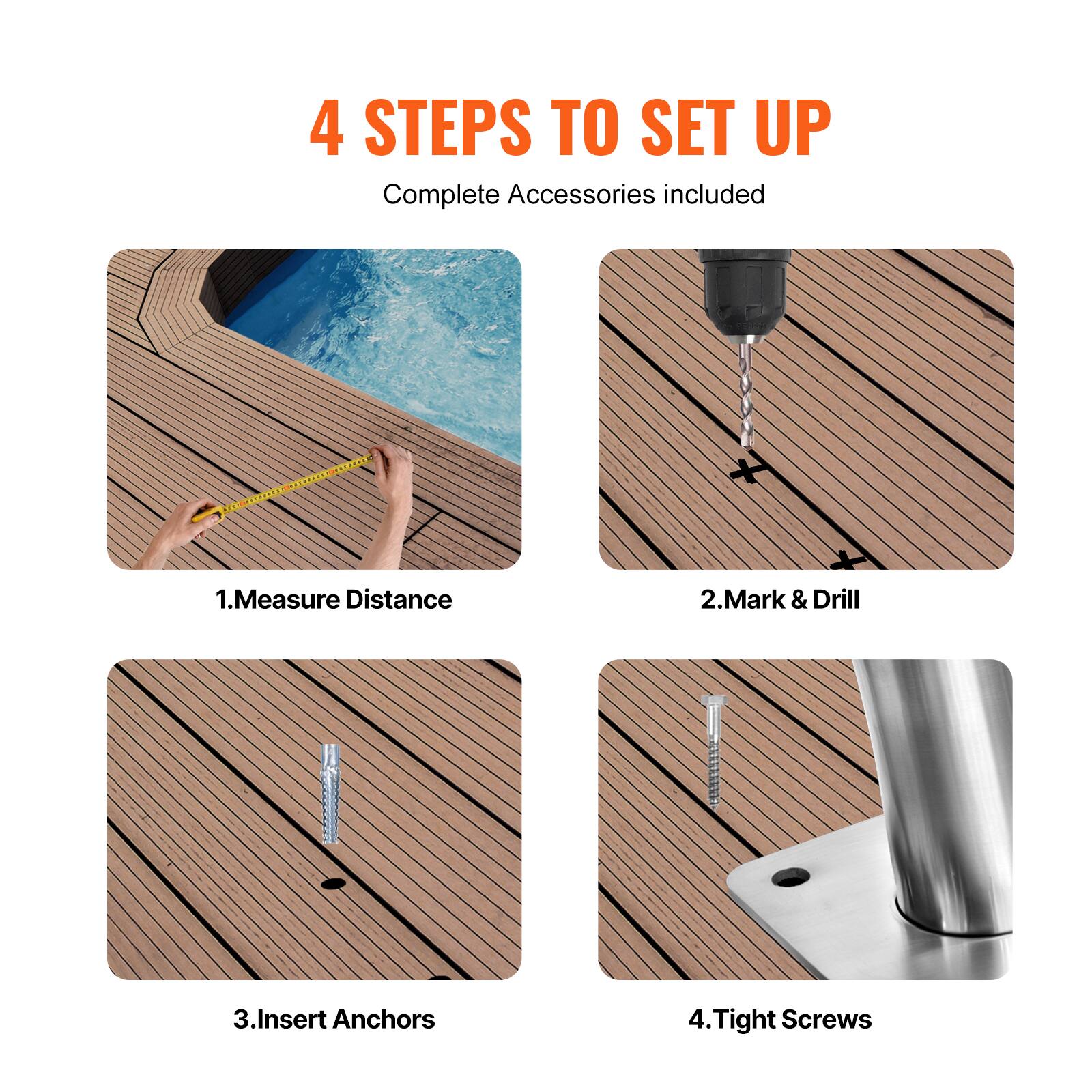 4 STEPS TO SET UP

Complete Accessories included

1.Measure Distance

2.Mark & Drill

3.Insert Anchors

4.Tight Screws