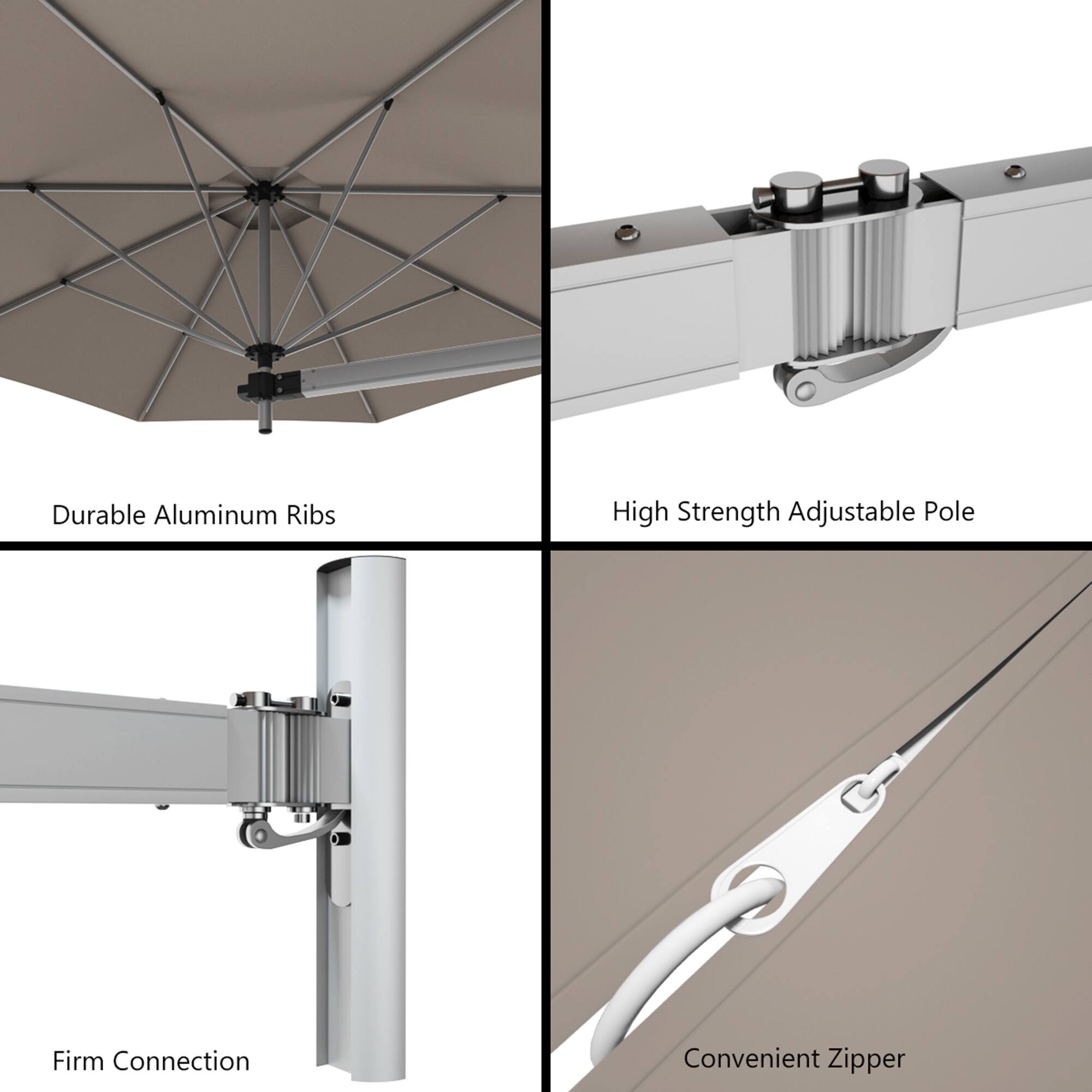 Durable Aluminum Ribs

High Strength Adjustable Pole

Firm Connection

Convenient Zipper