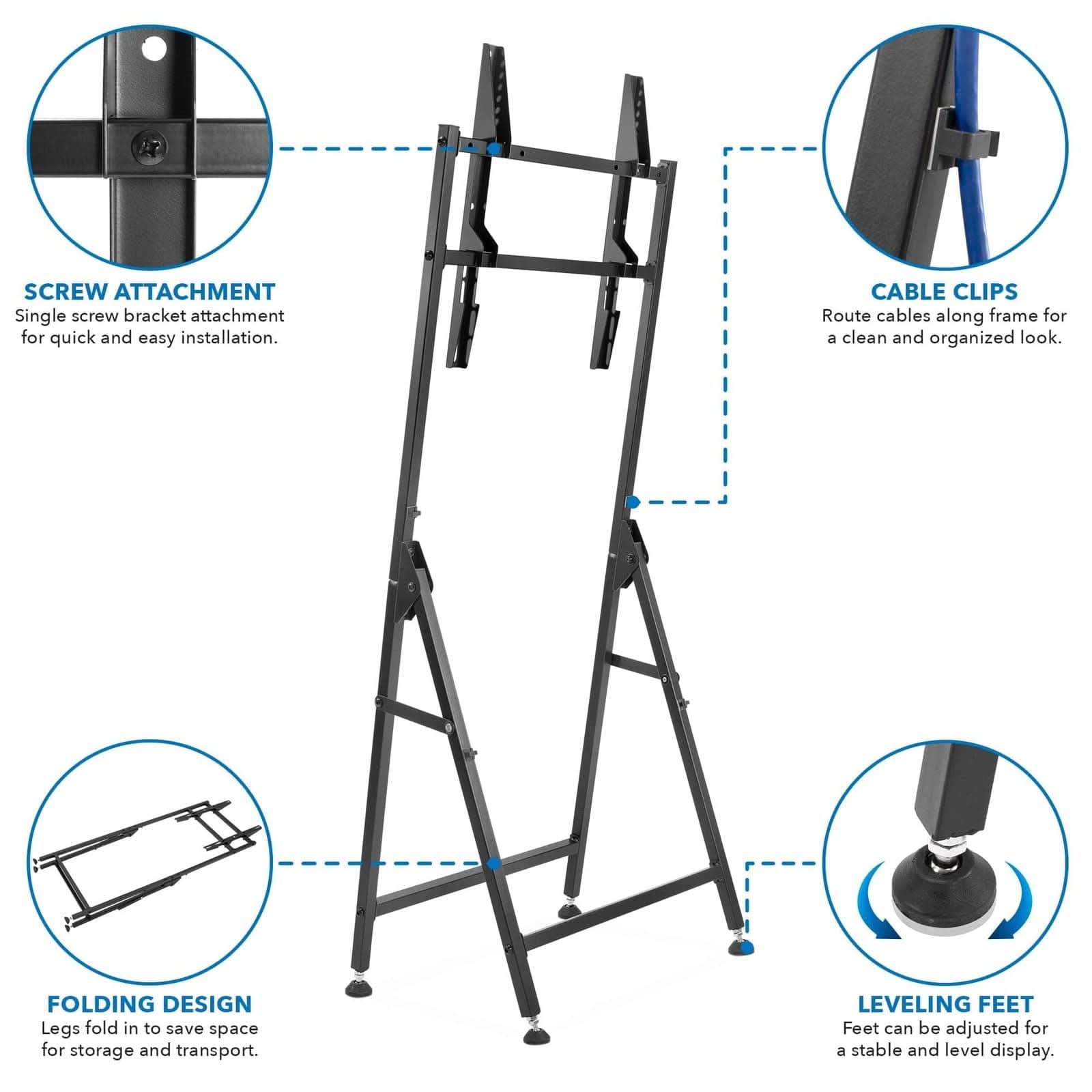 SCREW ATTACHMENT
Single screw bracket attachment for quick and easy installation.

CABLE CLIPS
Route cables along frame for a clean and organized look.

FOLDING DESIGN
Legs fold in to save space for storage and transport.

LEVELING FEET
Feet can be adjusted for a stable and level display.