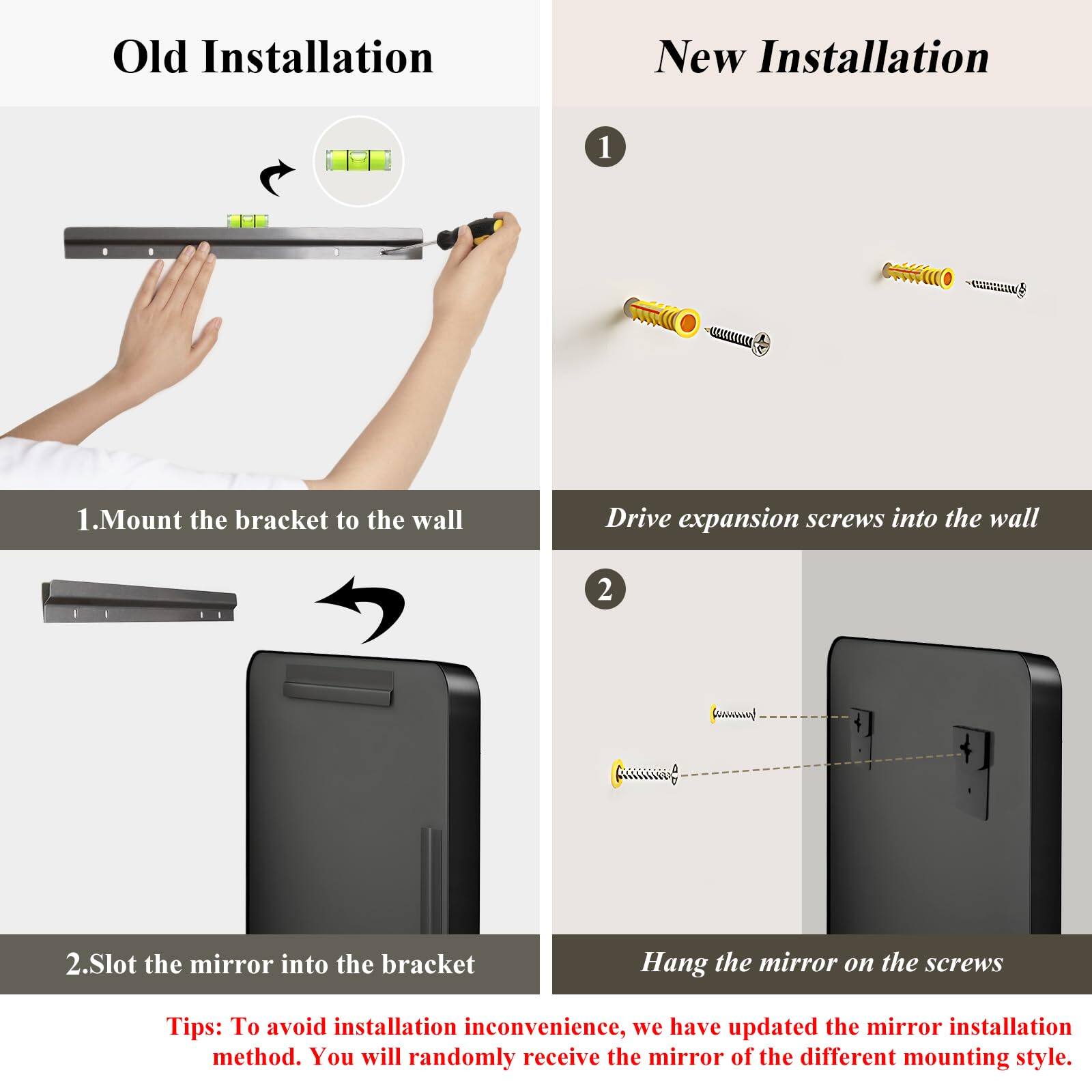 Old Installation

1.Mount the bracket to the wall

2.Slot the mirror into the bracket

New Installation

1

Drive expansion screws into the wall

2

Hang the mirror on the screws

Tips: To avoid installation inconvenience, we have updated the mirror installation method. You will randomly receive the mirror of the different mounting style.