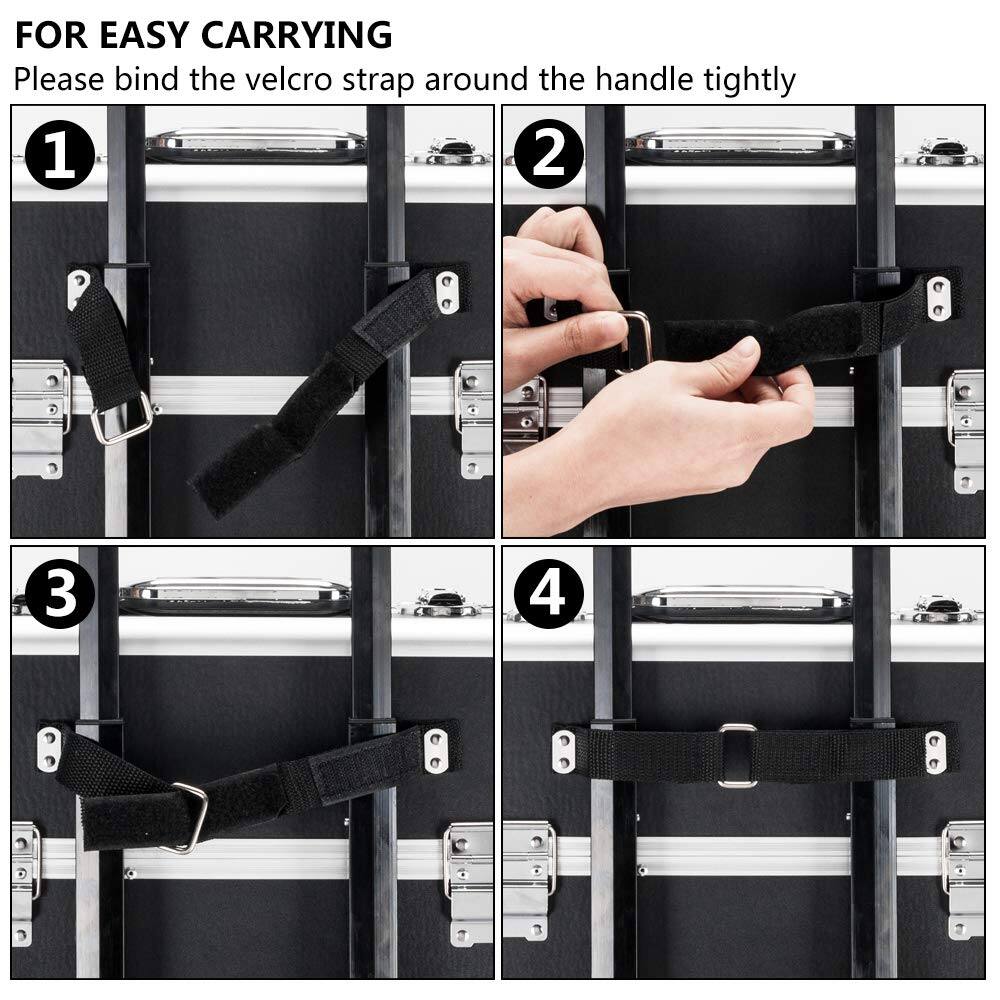 FOR EASY CARRYING
Please bind the velcro strap around the handle tightly

1

2

3

4