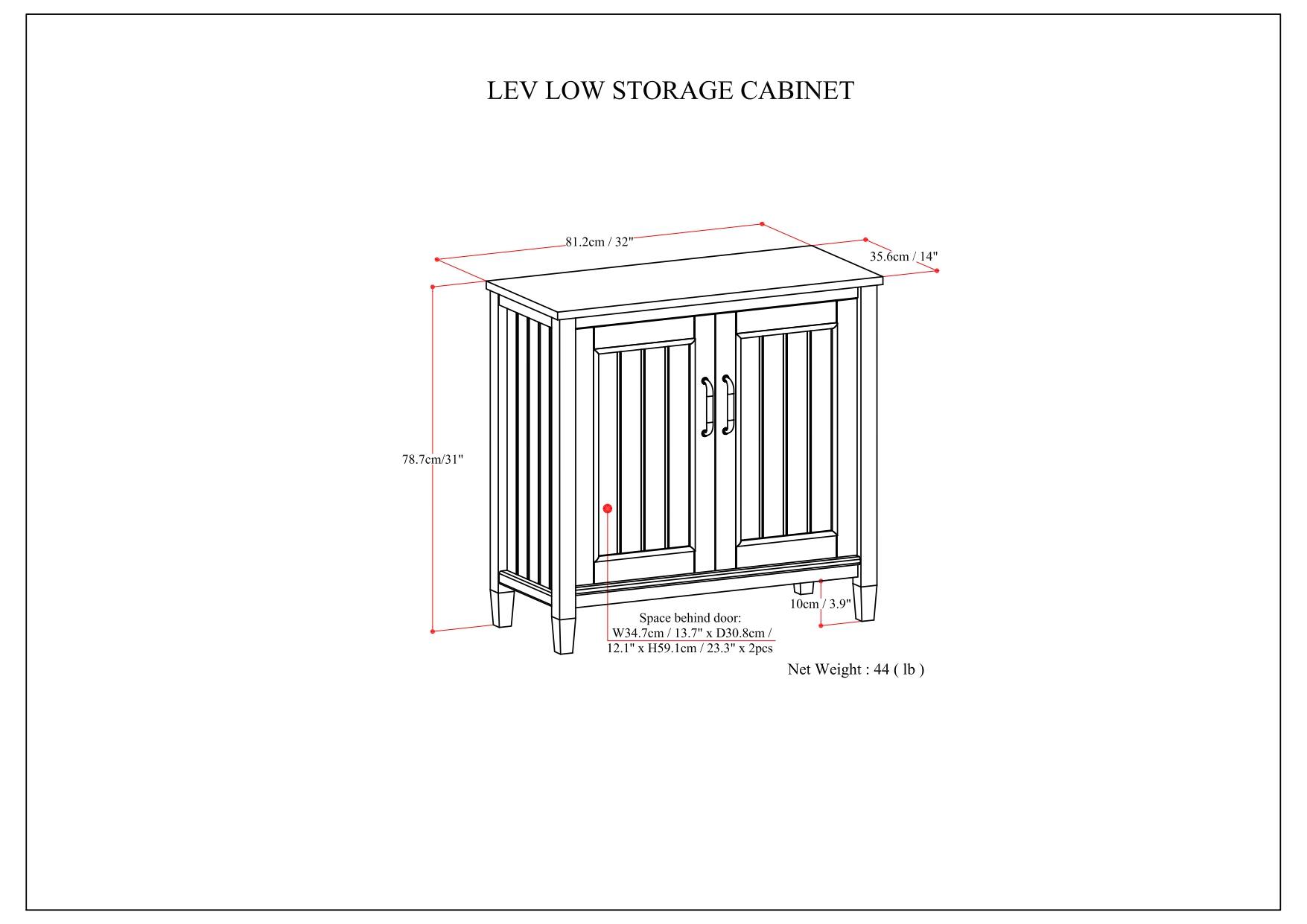 LEV LOW STORAGE CABINET

81.2cm / 32"

35.6cm / 14"

78.7cm/31"

10cm / 3.9"

Space behind door:
W34.7cm / 13.7" x D30.8cm / 12.1" x H59.1cm / 23.3" x 2pcs

Net Weight : 44 ( lb )