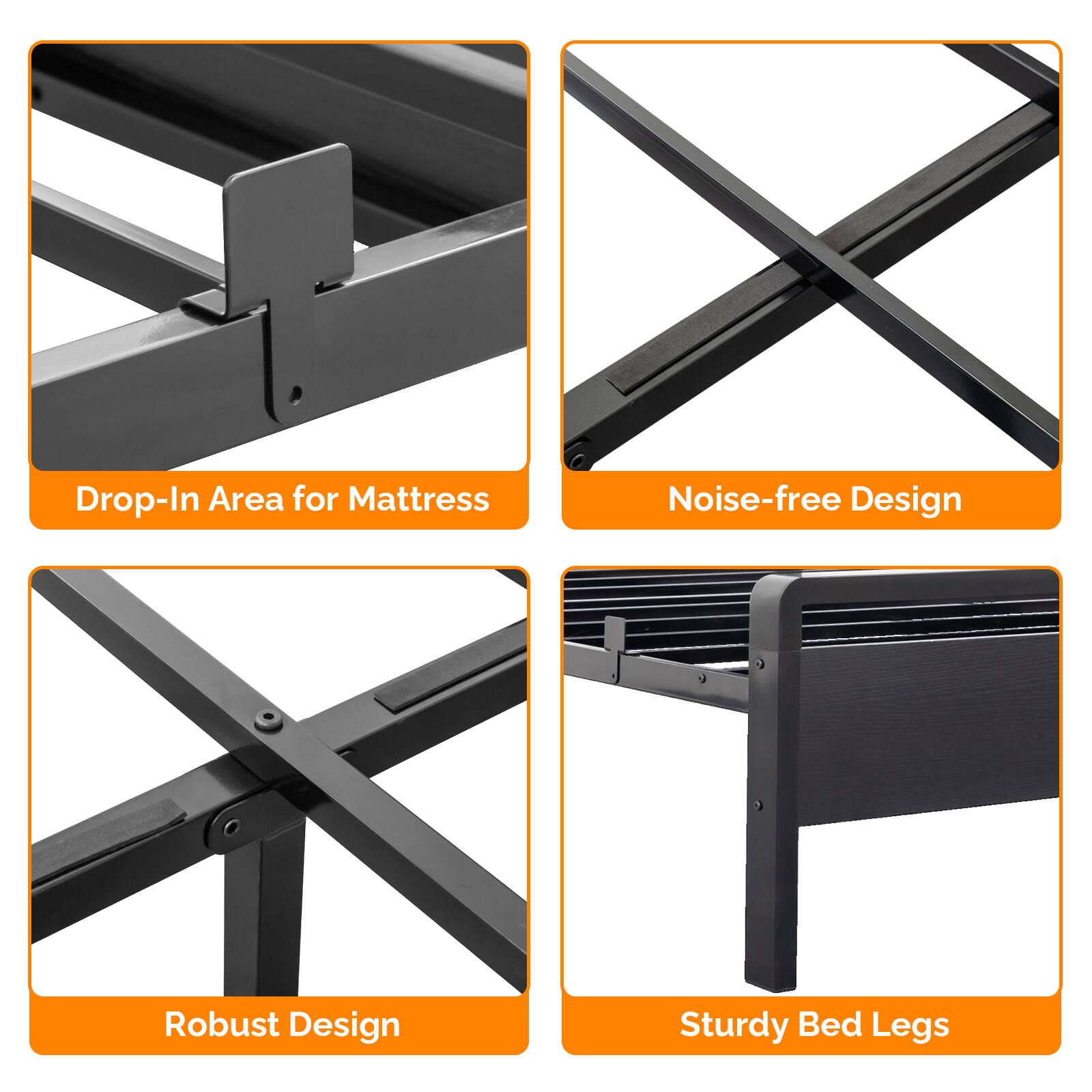 Drop-In Area for Mattress

Noise-free Design

Robust Design

Sturdy Bed Legs