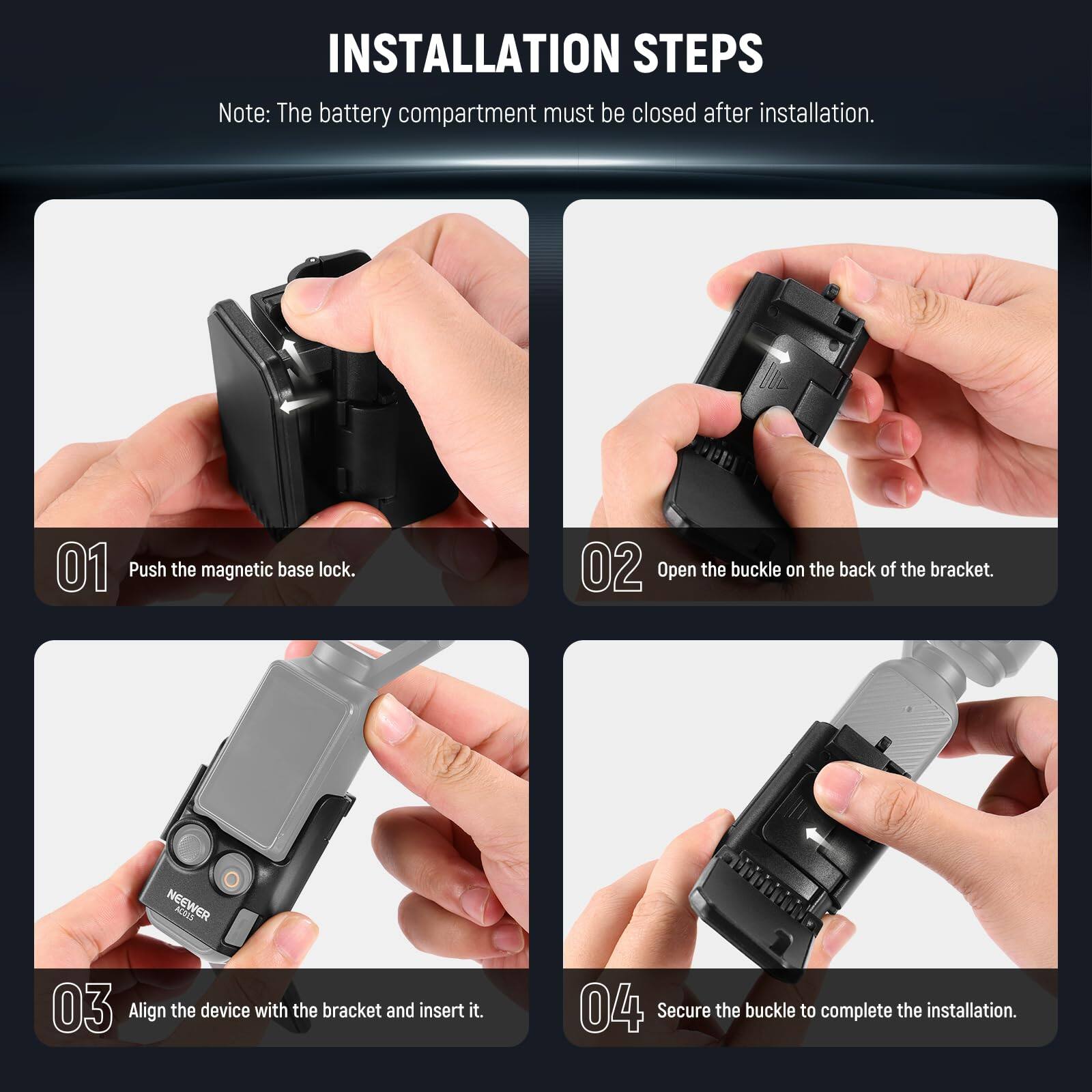 INSTALLATION STEPS

Note: The battery compartment must be closed after installation.

01 Push the magnetic base lock.

02 Open the buckle on the back of the bracket.

NEEWER
AC015

03 Align the device with the bracket and insert it.

04 Secure the buckle to complete the installation.