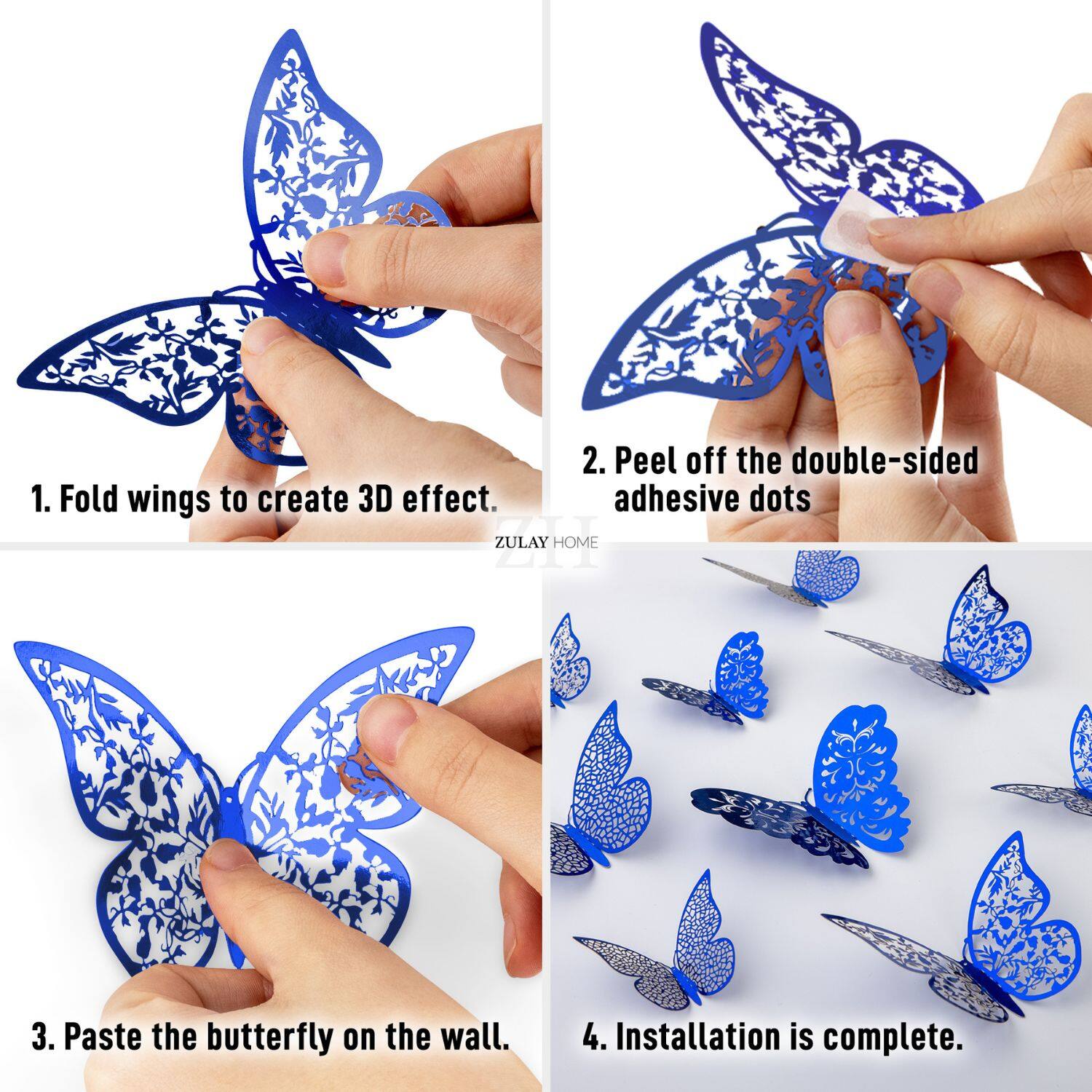 1. Fold wings to create 3D effect.

2. Peel off the double-sided adhesive dots

ZH
ZULAY HOME

3. Paste the butterfly on the wall.

4. Installation is complete.