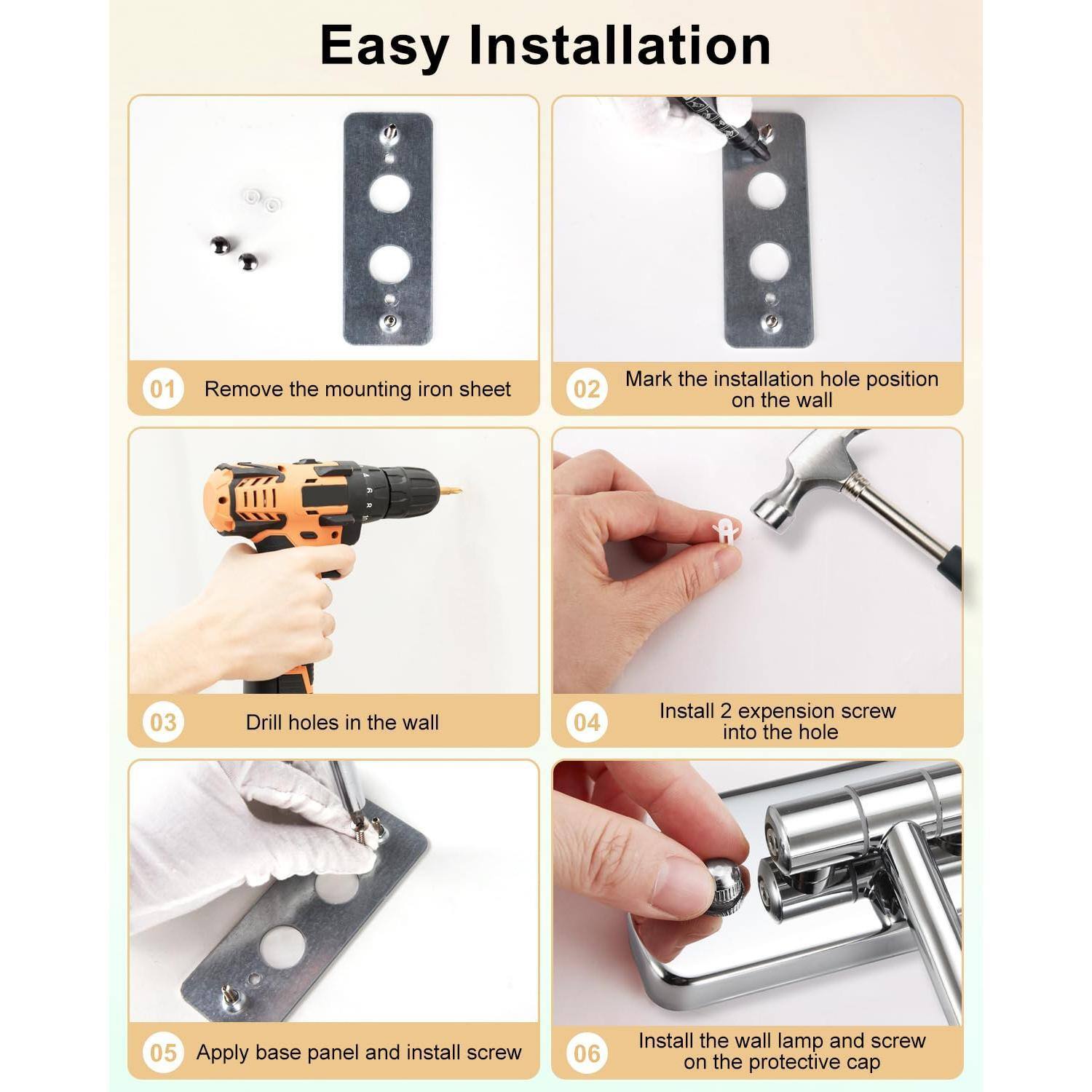 Easy Installation

01 Remove the mounting iron sheet

02 Mark the installation hole position on the wall

03 Drill holes in the wall

04 Install 2 expension screw into the hole

05 Apply base panel and install screw

06 Install the wall lamp and screw on the protective cap