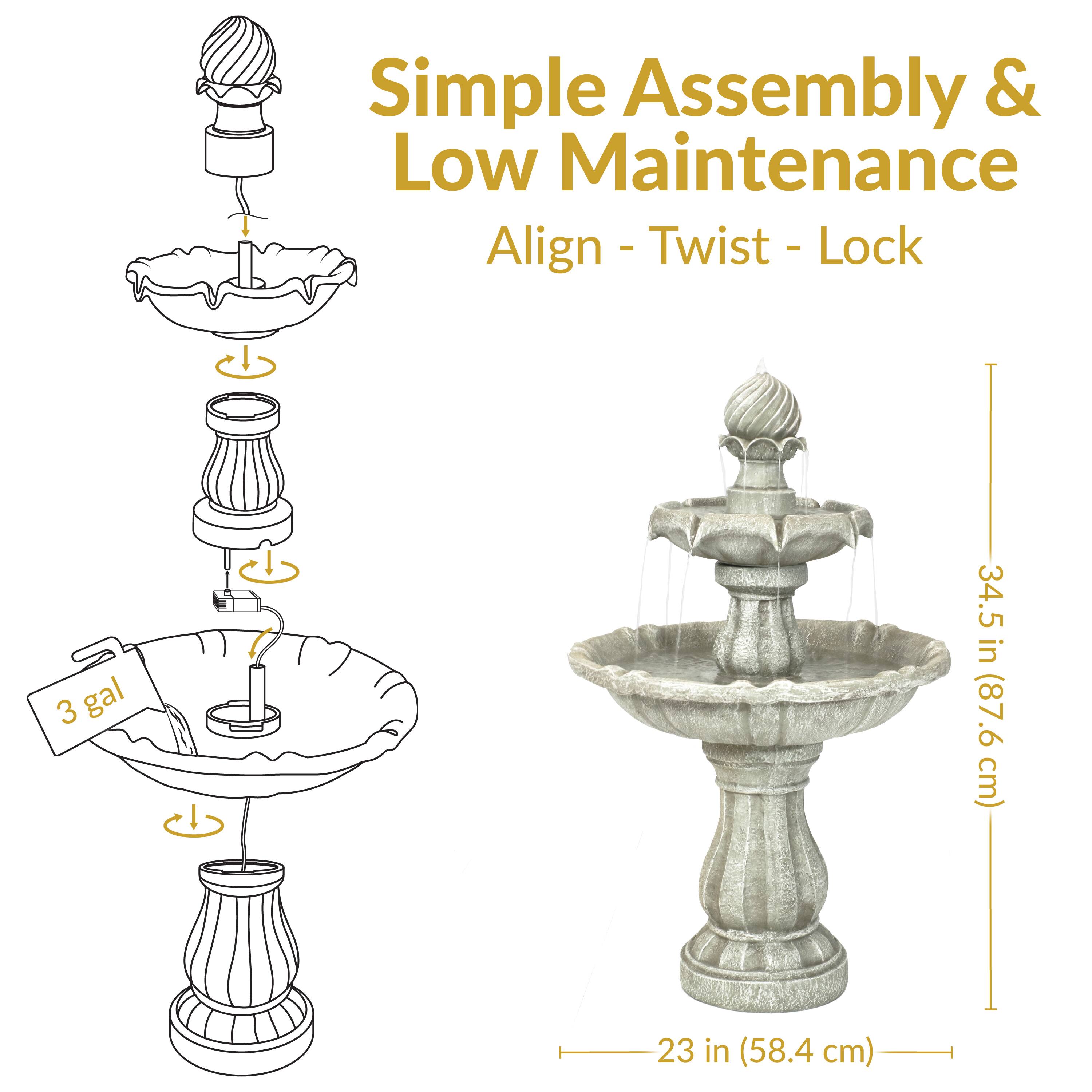 Simple Assembly & Low Maintenance

Align - Twist - Lock

3 gal

34.5 in (87.6 cm)

23 in (58.4 cm)