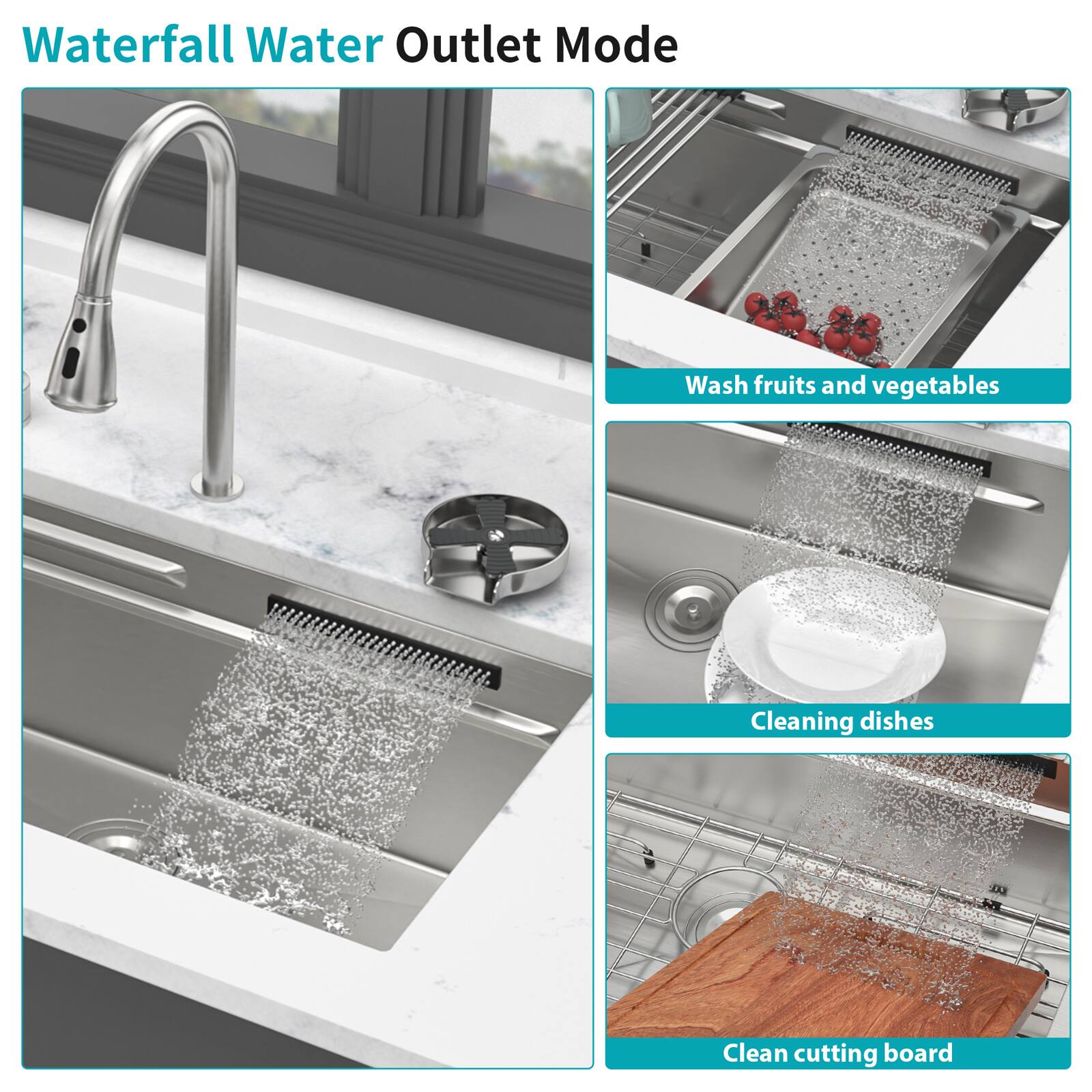 Waterfall Water Outlet Mode

Wash fruits and vegetables

Cleaning dishes

Clean cutting board