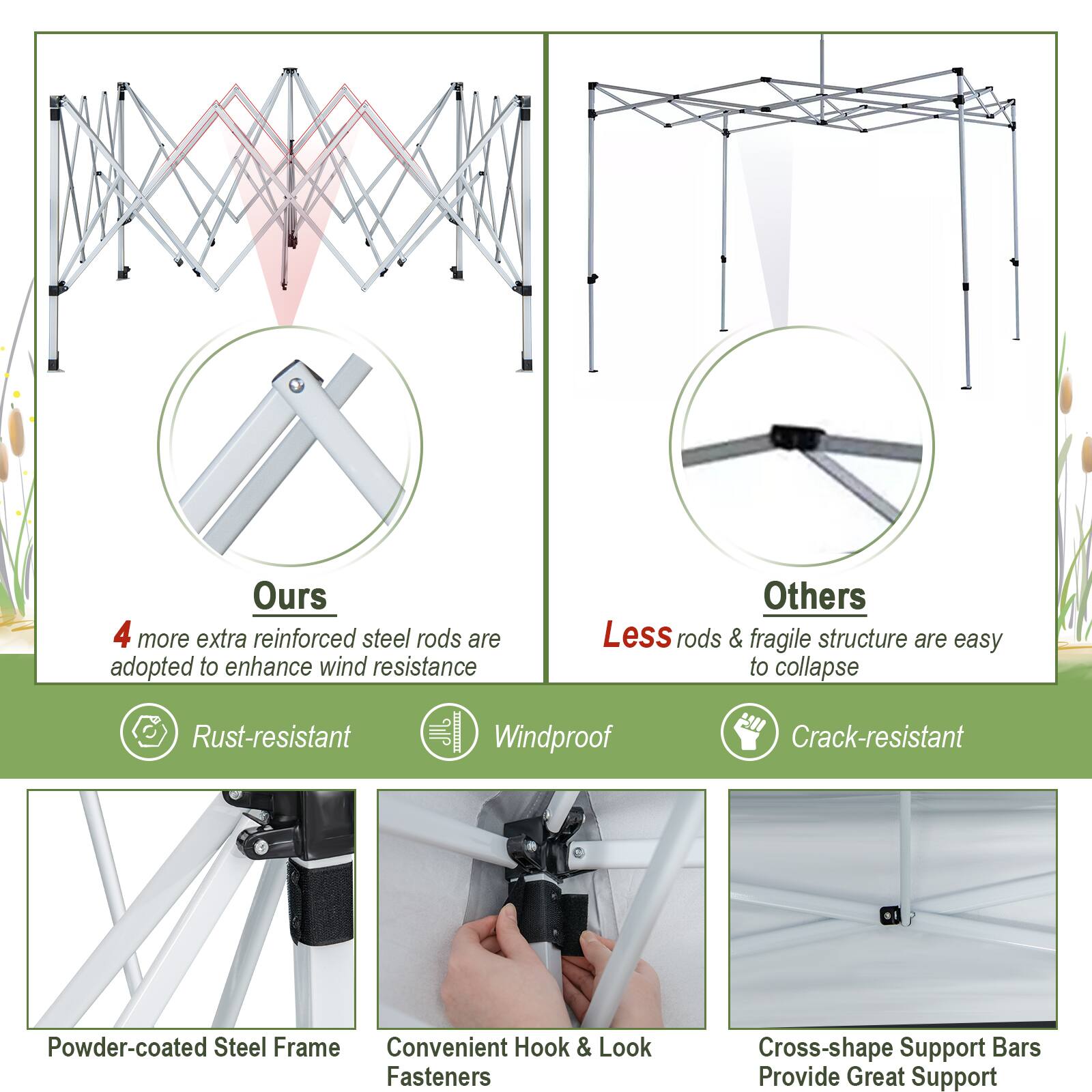 Ours

4 more extra reinforced steel rods are adopted to enhance wind resistance

Others

Less rods & fragile structure are easy to collapse

Rust-resistant

Windproof

Crack-resistant

Powder-coated Steel Frame

Convenient Hook & Look Fasteners

Cross-shape Support Bars Provide Great Support