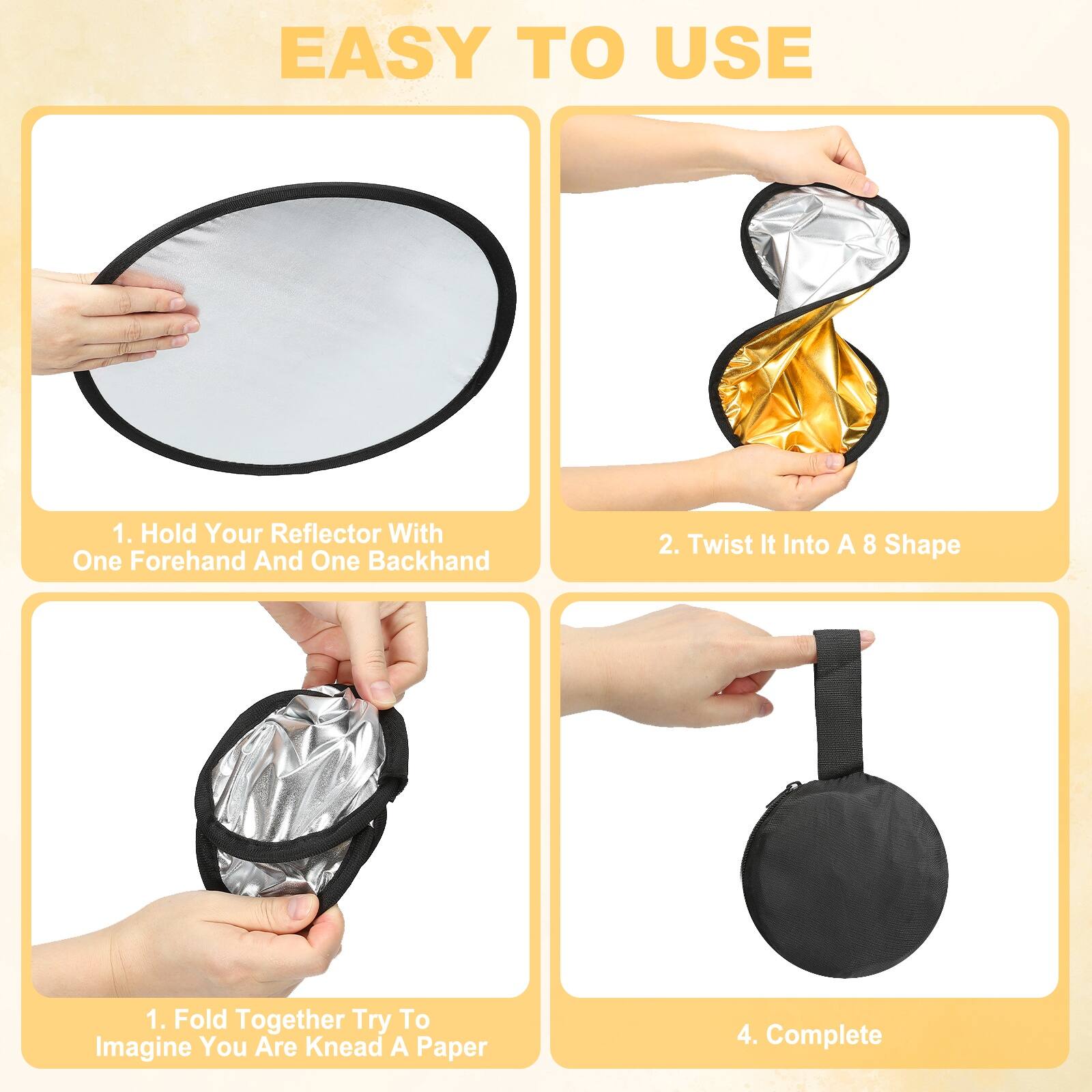 EASY TO USE

1. Hold Your Reflector With One Forehand And One Backhand

2. Twist It Into A 8 Shape

1. Fold Together Try To Imagine You Are Knead A Paper

4. Complete