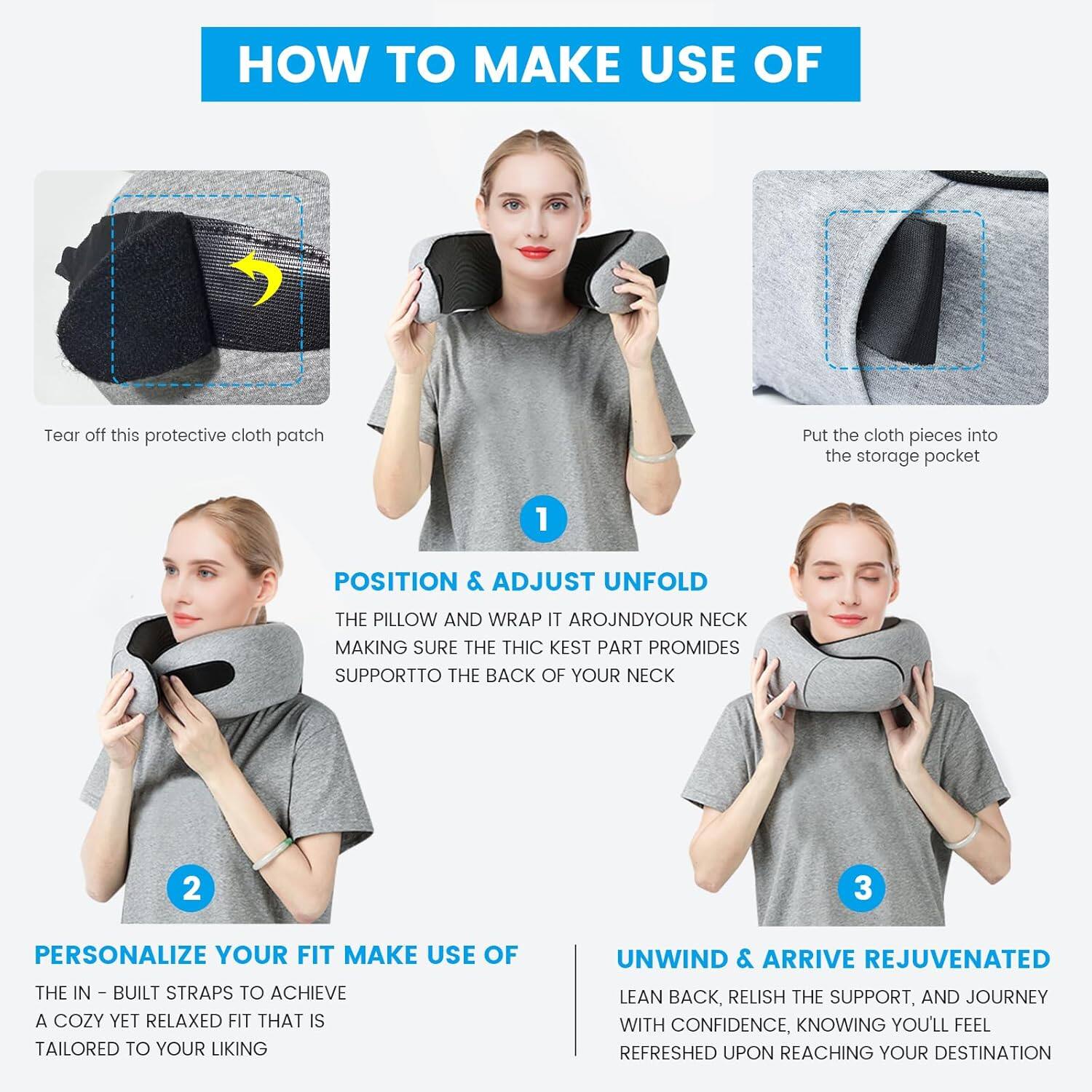 HOW TO MAKE USE OF

Tear off this protective cloth patch

Put the cloth pieces into the storage pocket

1

POSITION & ADJUST UNFOLD

THE PILLOW AND WRAP IT AROJNDYOUR NECK MAKING SURE THE THIC KEST PART PROMIDES SUPPORTTO THE BACK OF YOUR NECK

2

PERSONALIZE YOUR FIT MAKE USE OF

THE IN - BUILT STRAPS TO ACHIEVE A COZY YET RELAXED FIT THAT IS TAILORED TO YOUR LIKING

3

UNWIND & ARRIVE REJUVENATED

LEAN BACK, RELISH THE SUPPORT, AND JOURNEY WITH CONFIDENCE, KNOWING YOU'LL FEEL REFRESHED UPON REACHING YOUR DESTINATION