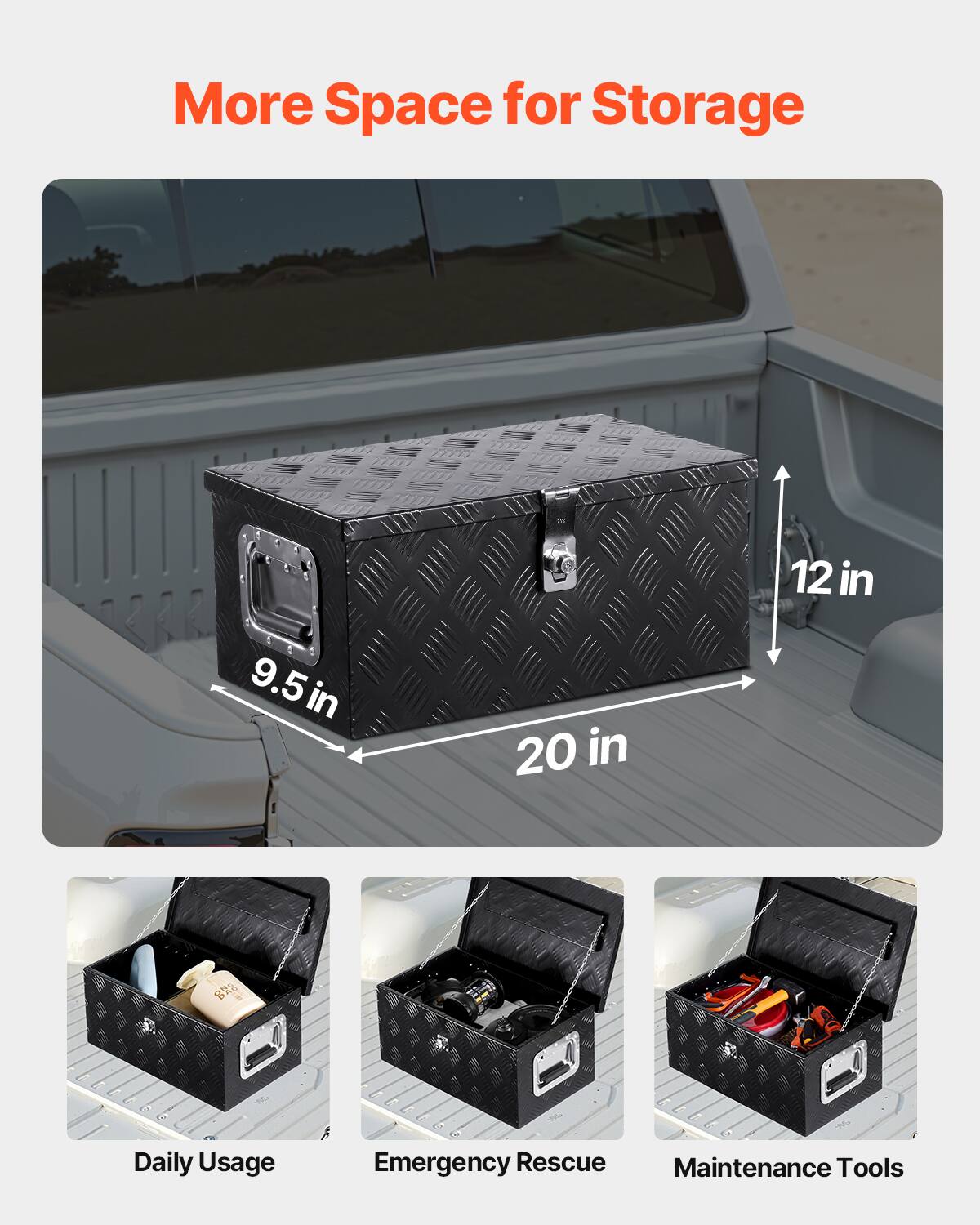 More Space for Storage

12 in

9.5 in

20 in

Daily Usage

Emergency Rescue

Maintenance Tools